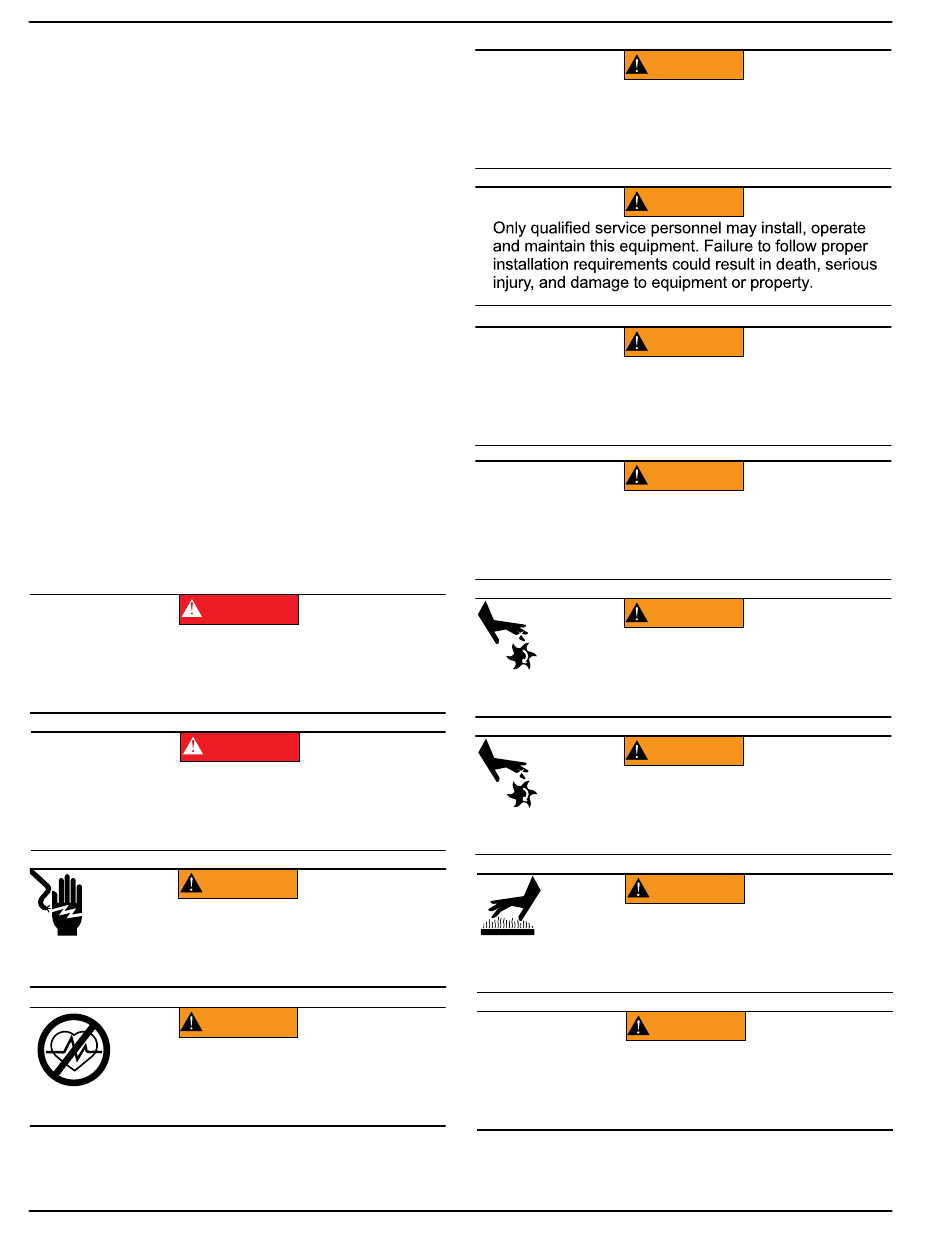 Only qualified service personnel may install, operate and maintain this equipment. Failure to follow proper installation requirements could result in death, serious injury, and damage to equipment or property.