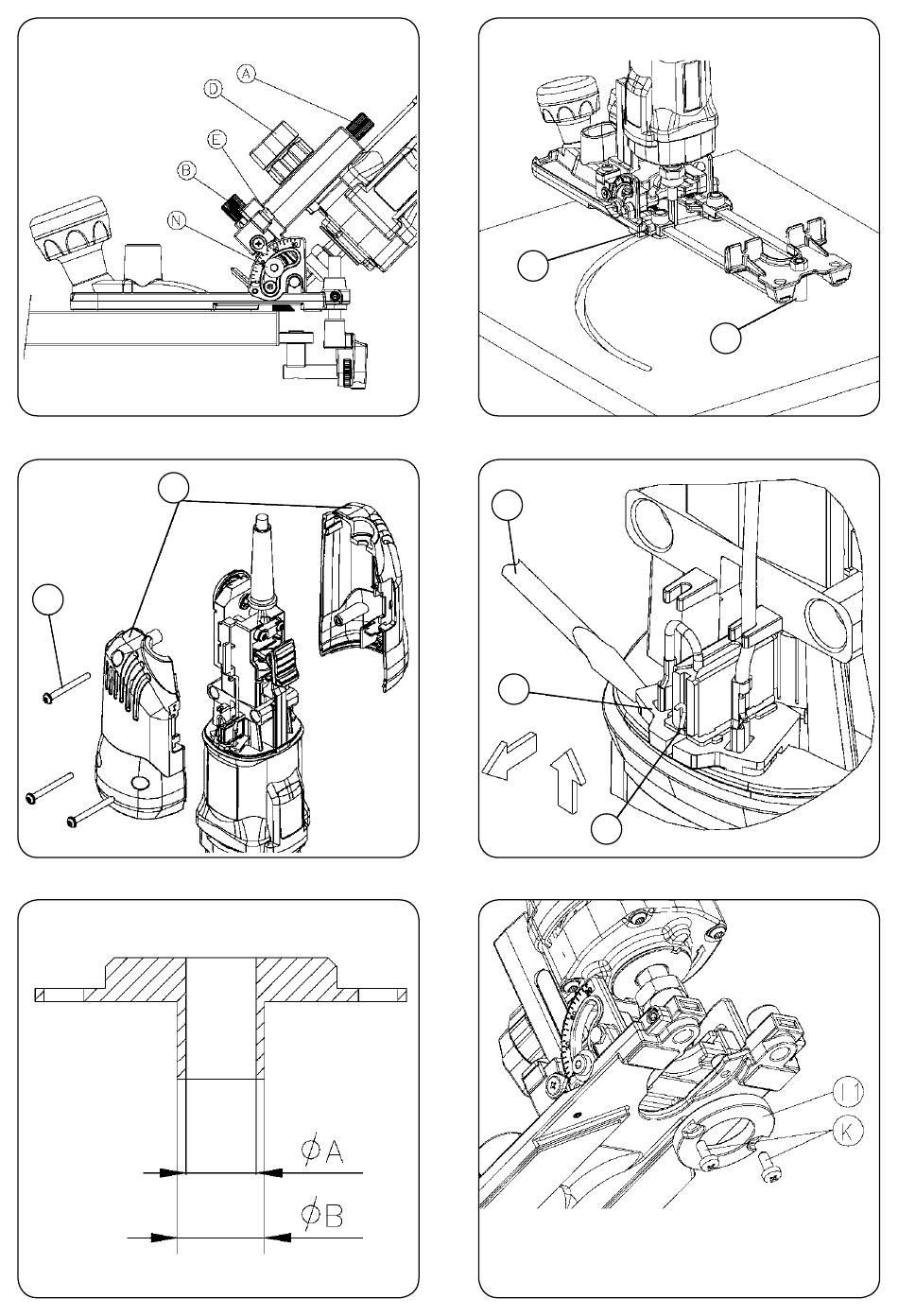 A
D
E
B
N

ØA
ØB

I1
K