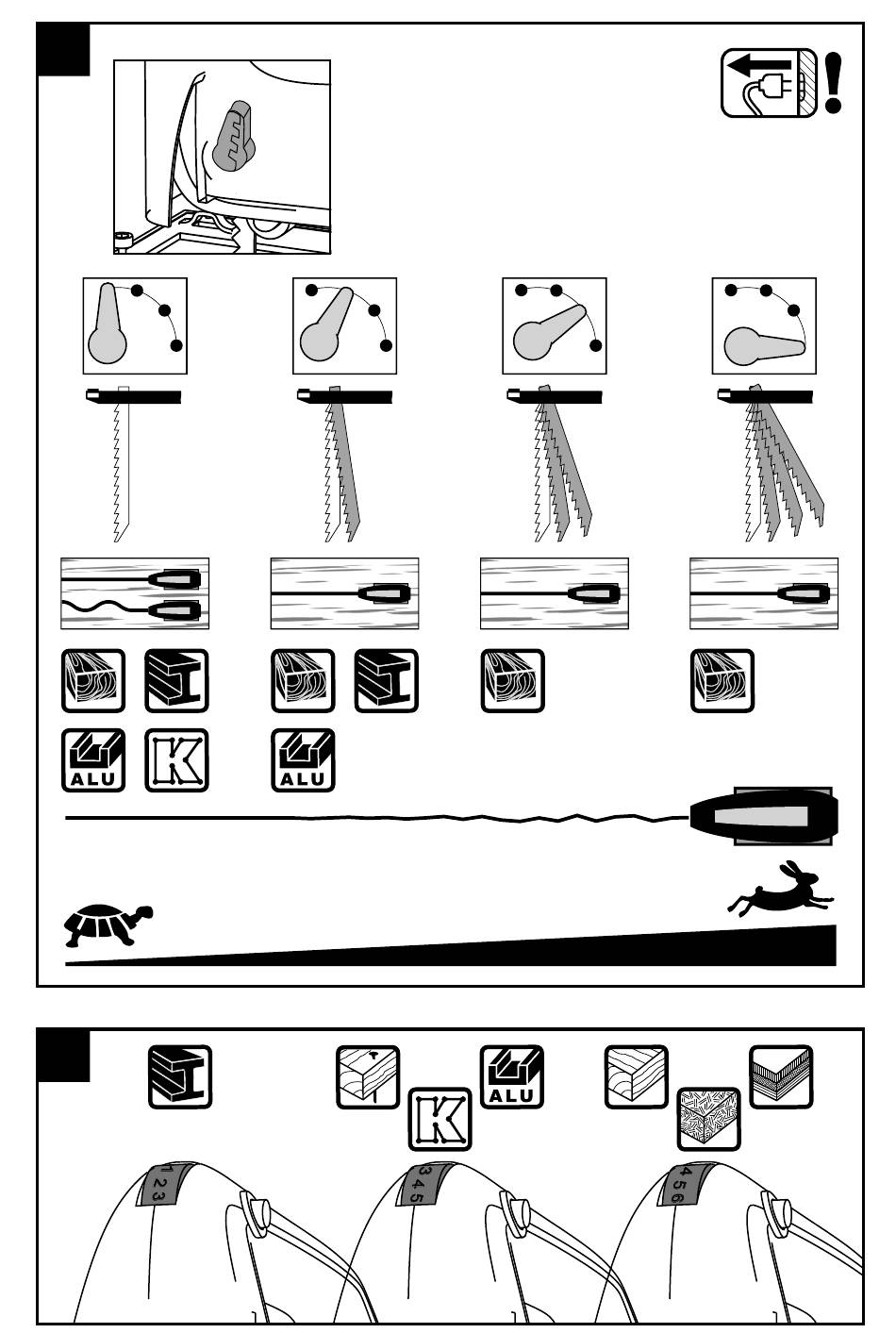 ALU
K
ALU

K
ALU
1 2 3
3 4 5
4 5 6