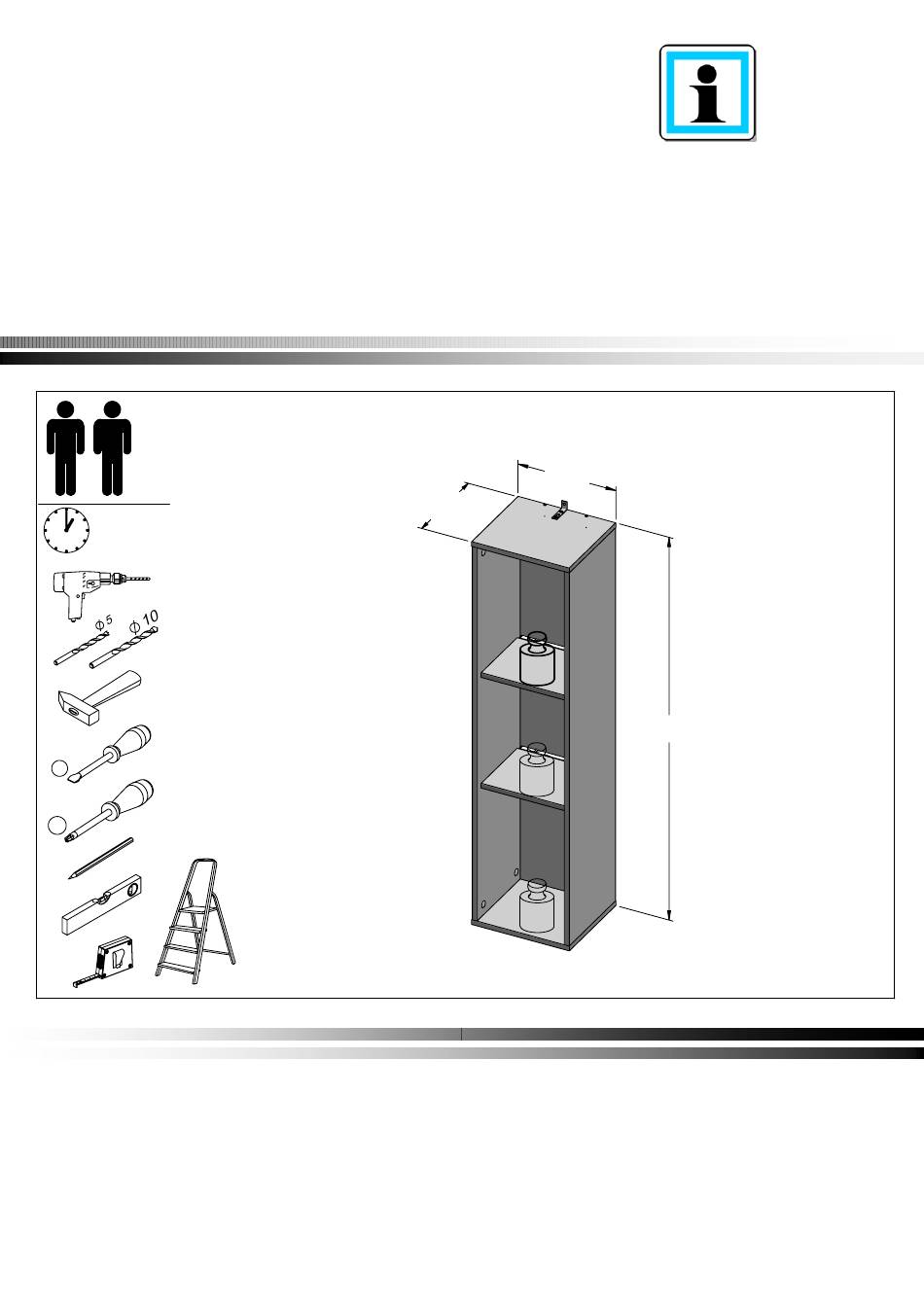 i

$\phi$ 5
$\phi$ 10