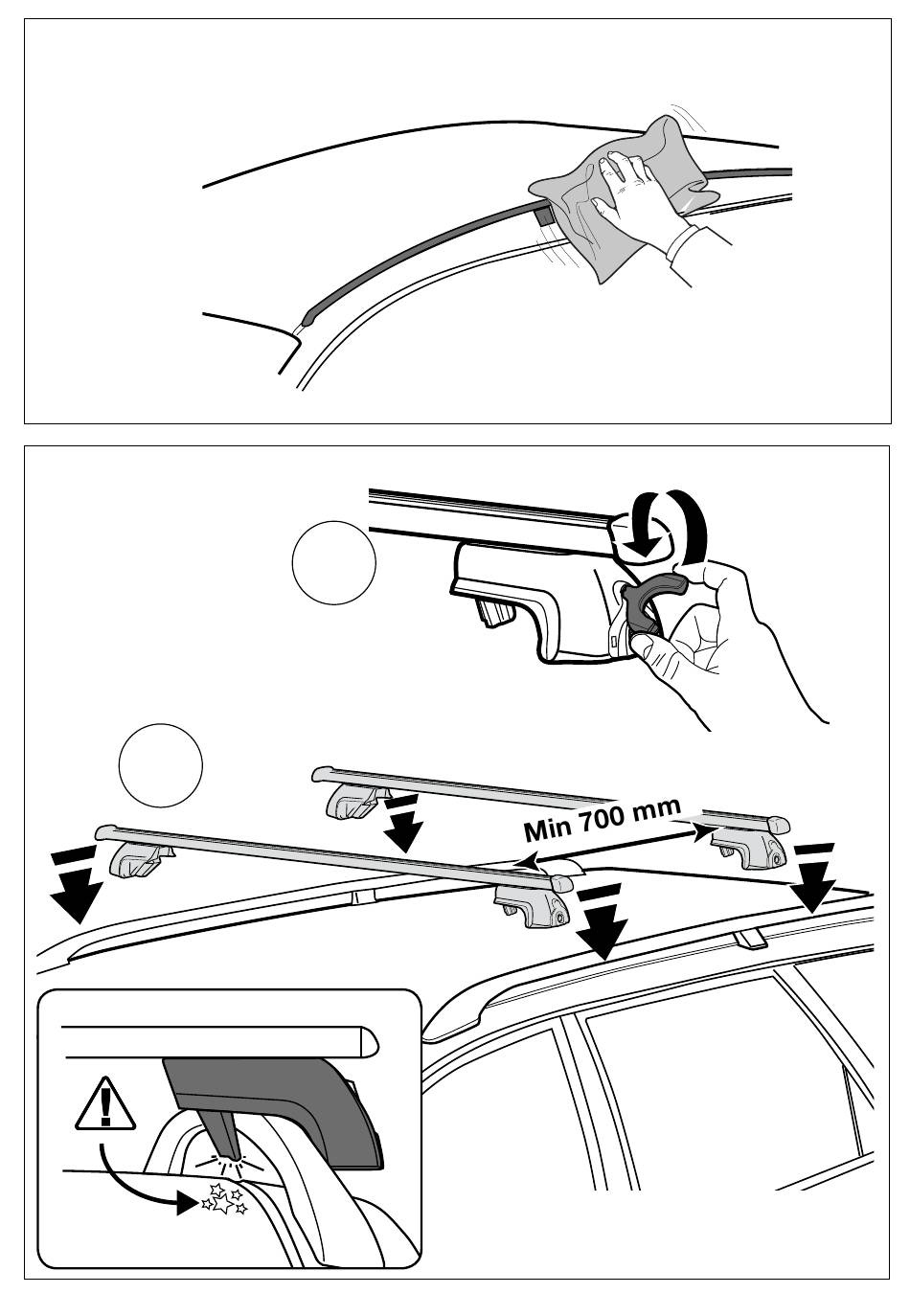 Min 700 mm