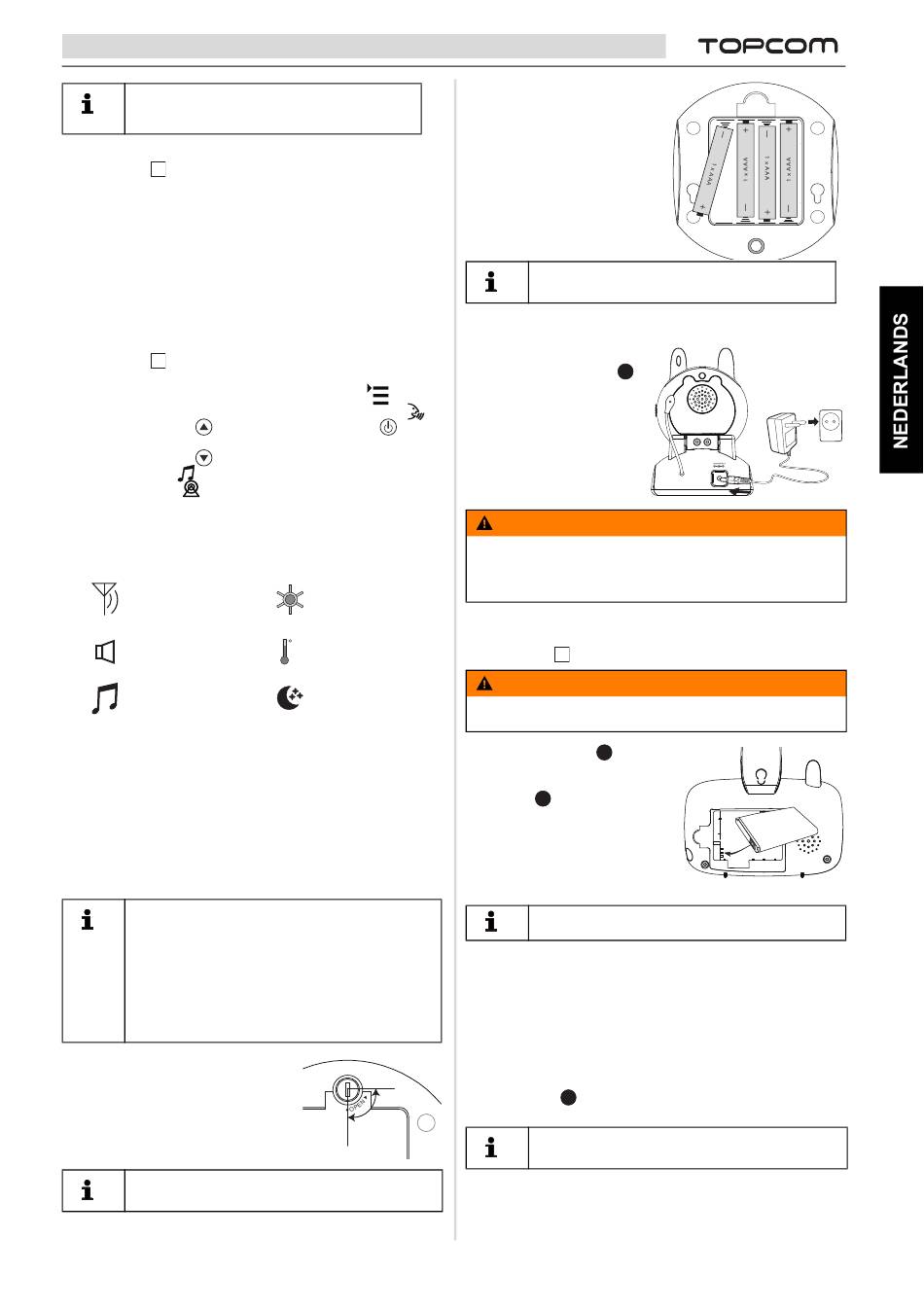 TOPCOM

NEDERLANDS

1 x AAA
1 x AAA
1 x AAA
1 x AAA

OPEN