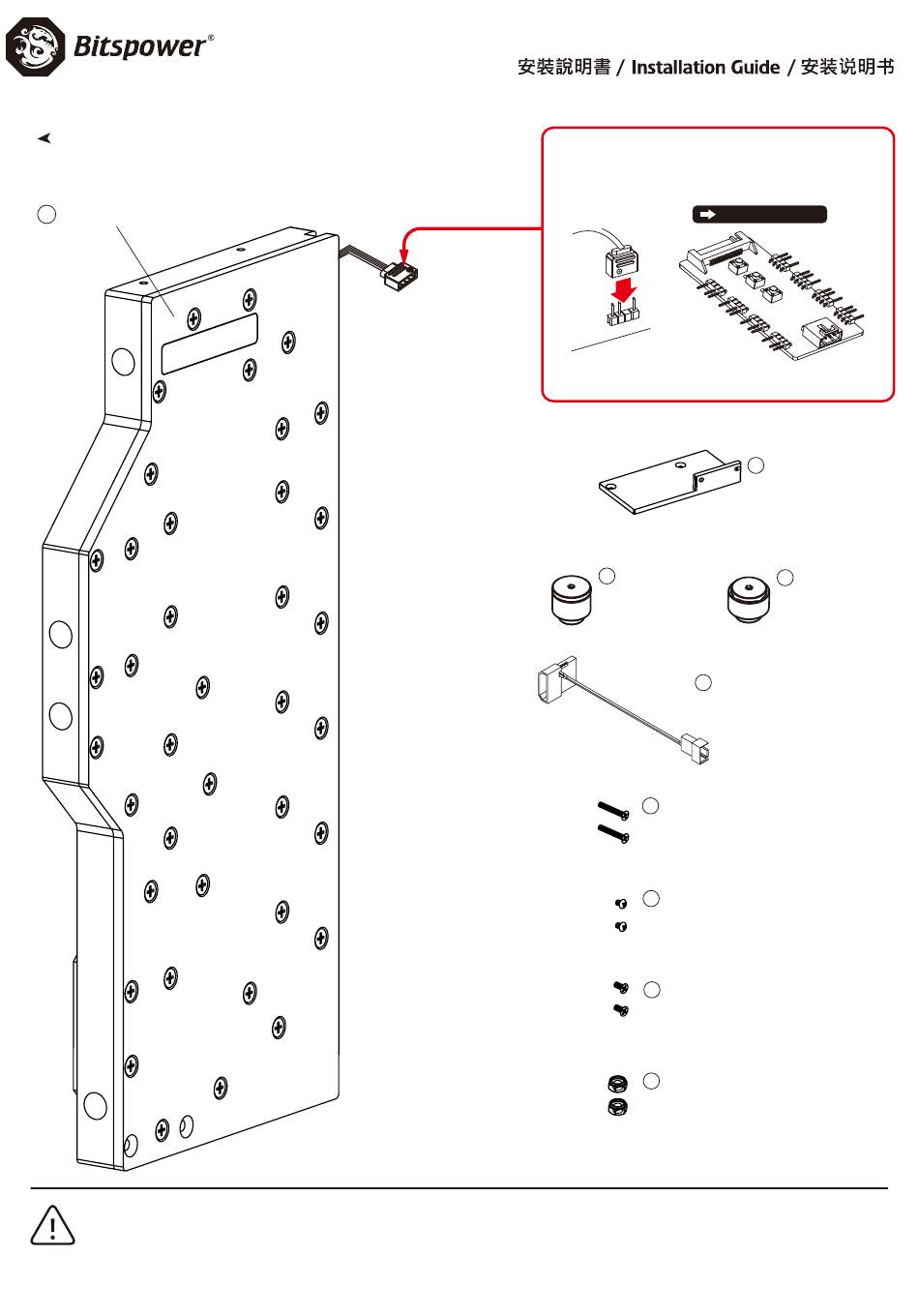 Bitspower®

安裝說明書 / Installation Guide / 安装说明书