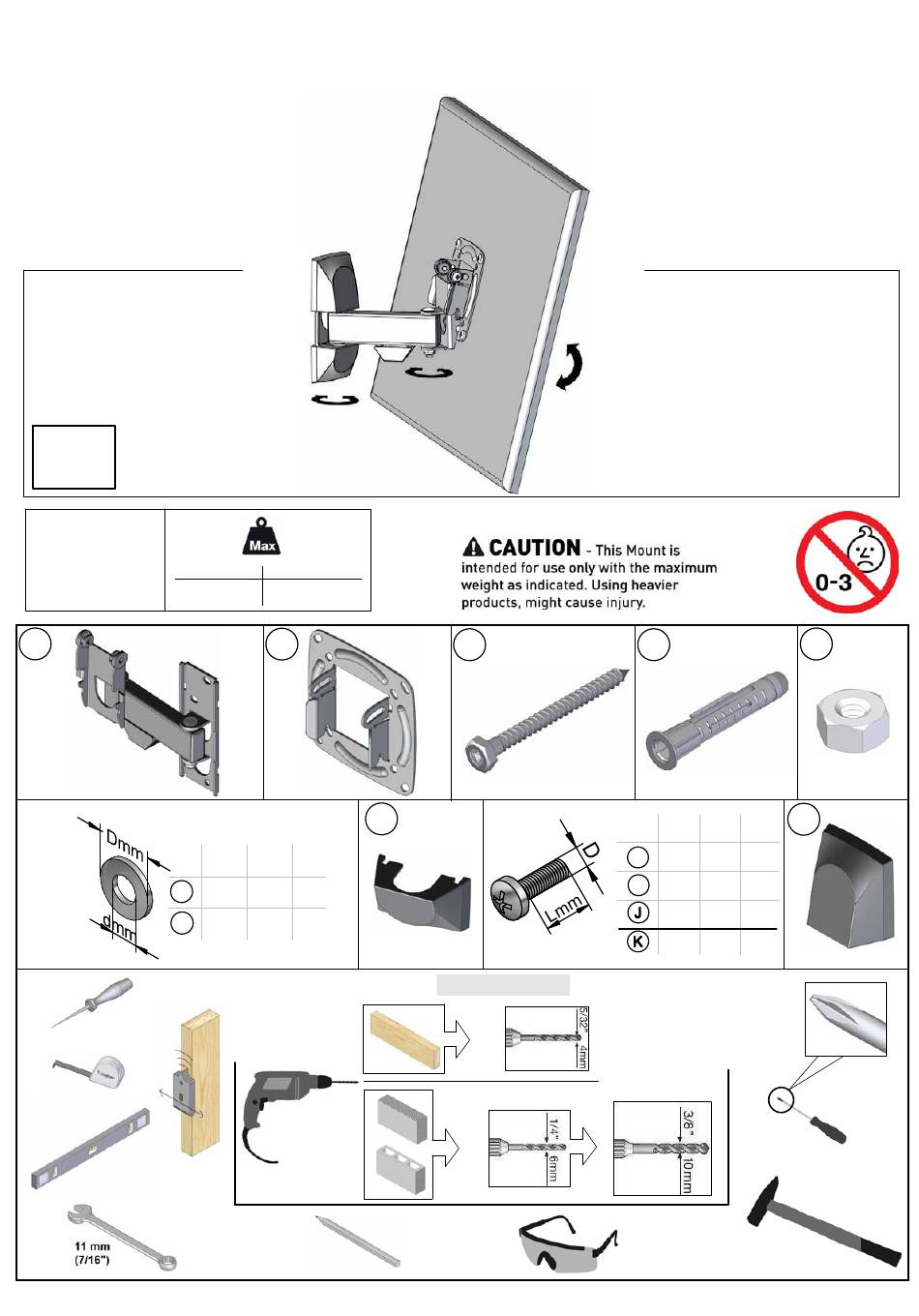 Max

CAUTION - This Mount is intended for use only with the maximum weight as indicated. Using heavier products, might cause injury.

0-3

Dmm

dmm

D

Lmm

J

K

5/32"

4mm

1/4"

6mm

3/8"

10mm

11 mm (7/16")