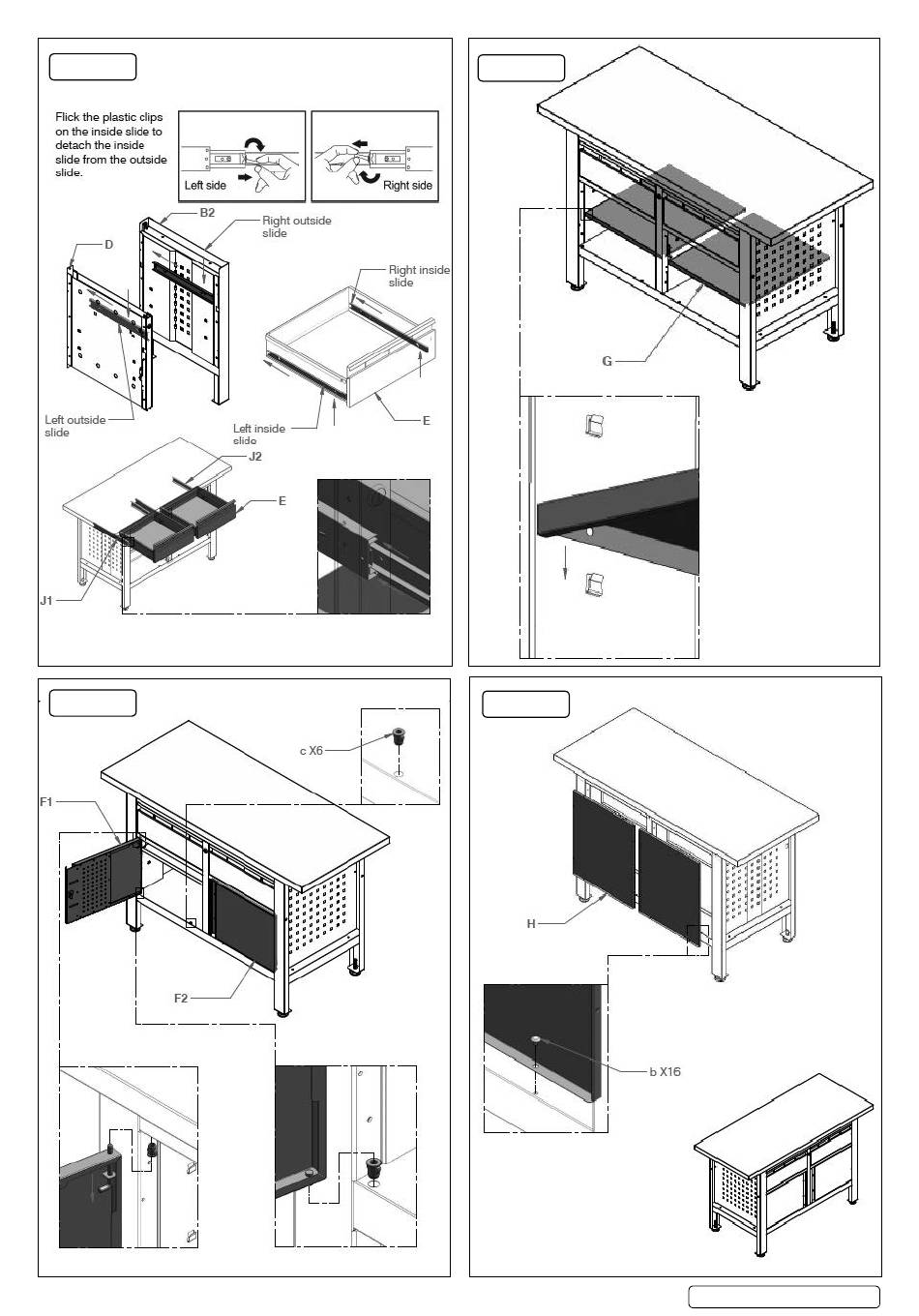 Flick the plastic clips on the inside slide to detach the inside slide from the outside slide.

Left side

Right side

B2

Right outside slide

D

Right inside slide

Left outside slide

Left inside slide

E

J2

E

J1

G

c X6

F1

F2

H

b X16