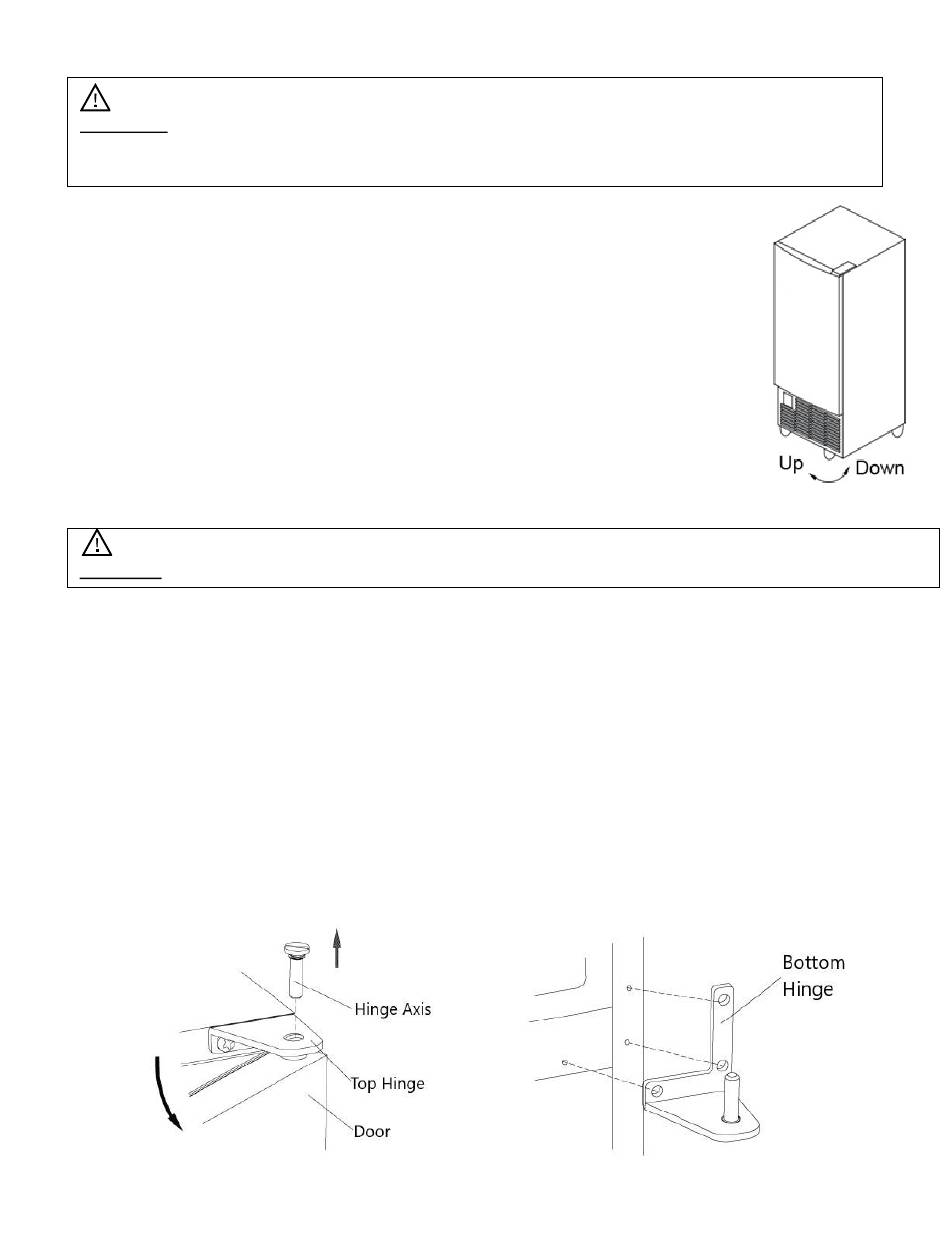 Up Down

Hinge Axis

Top Hinge

Door

Bottom Hinge