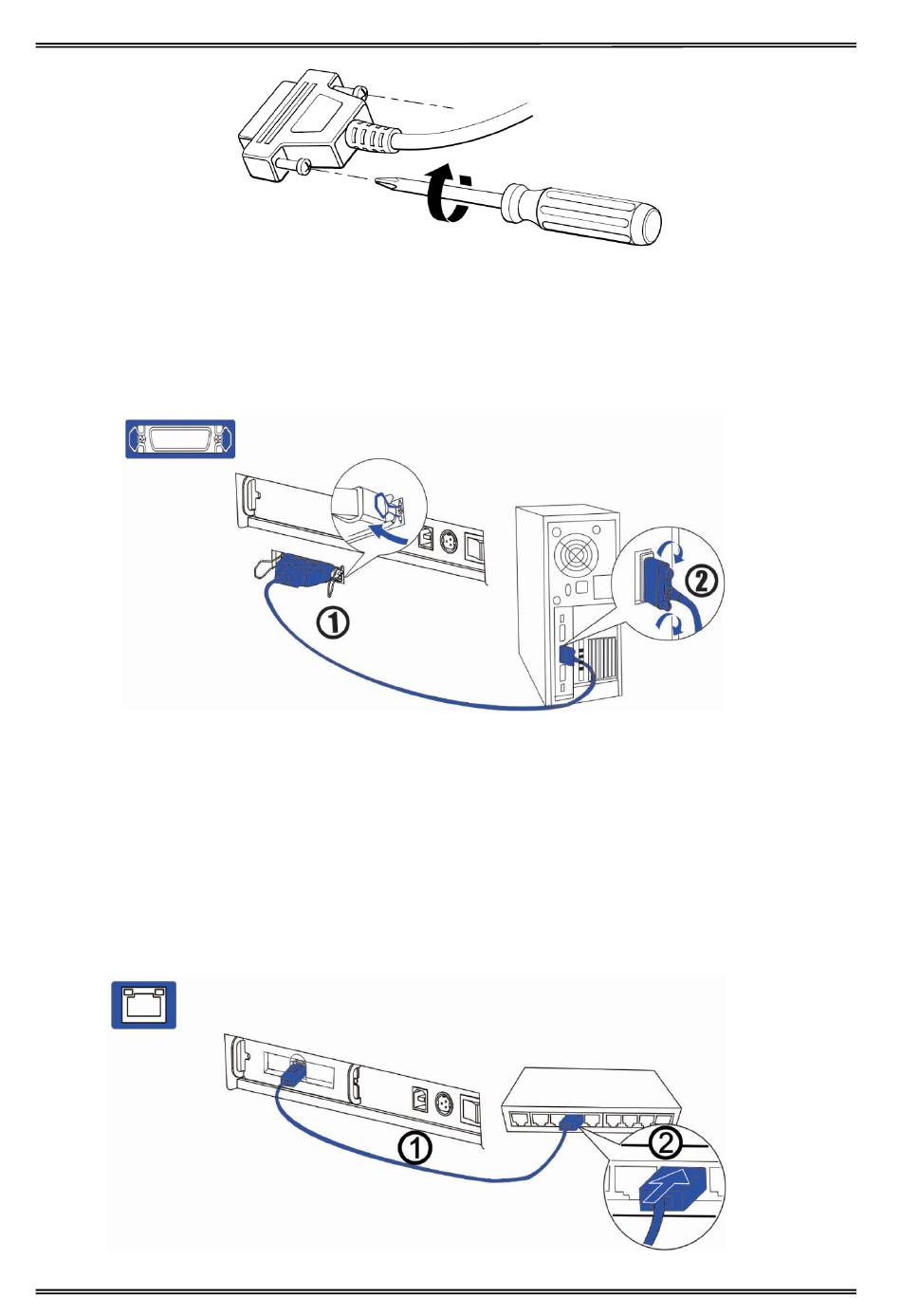 ①

②

①

②