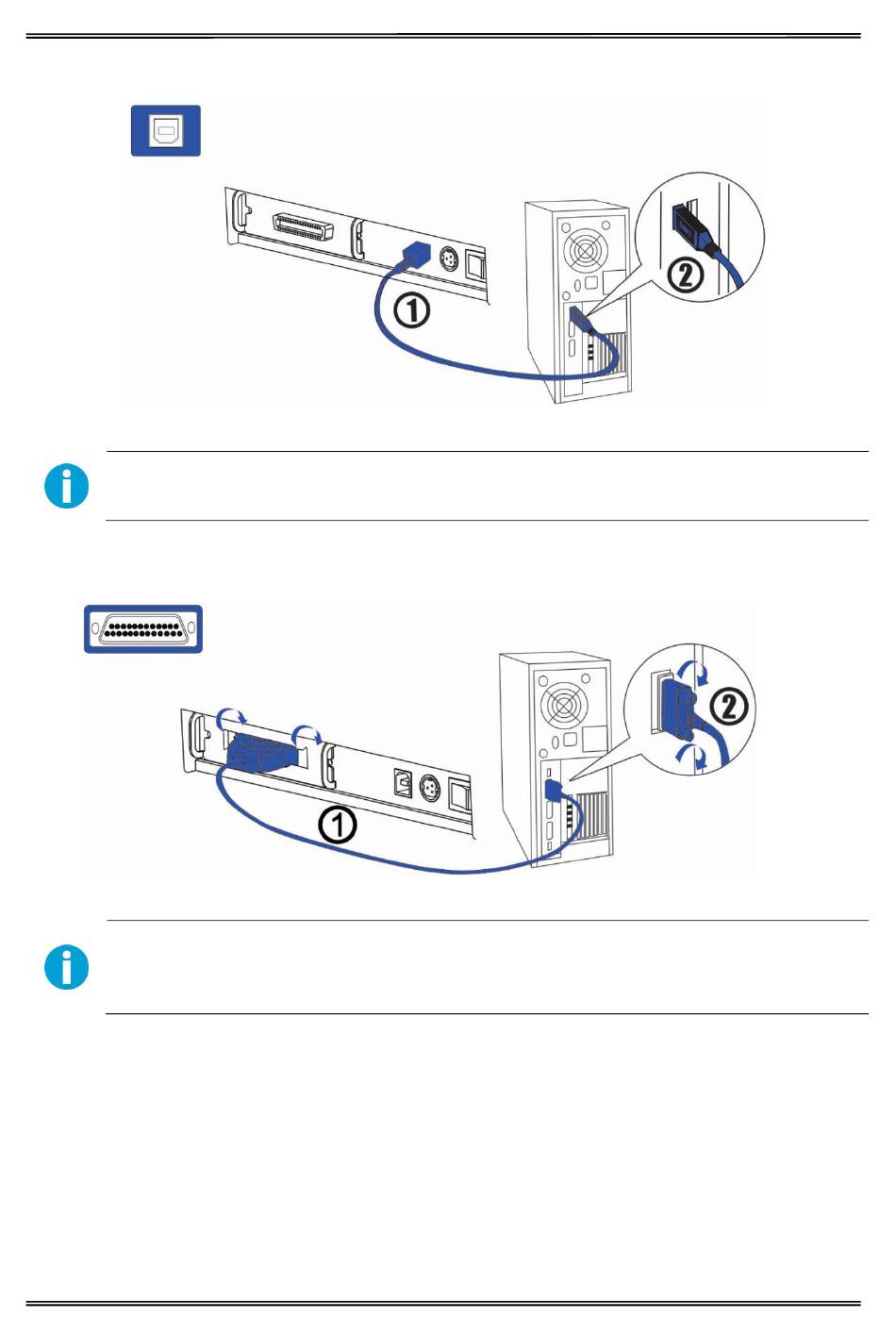 ①

②

①

②