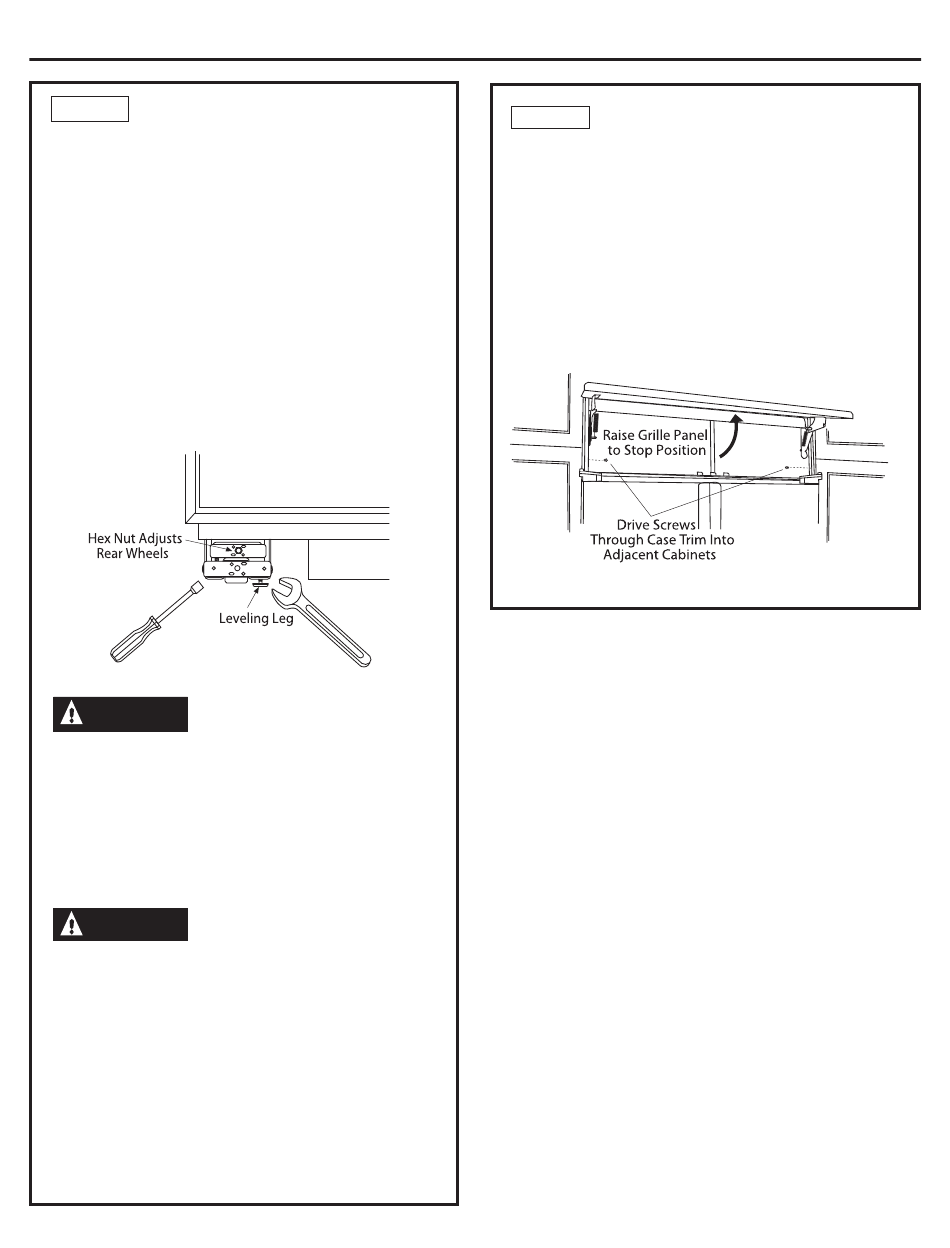 Hex Nut Adjusts Rear Wheels

Leveling Leg

Raise Grille Panel to Stop Position

Drive Screws Through Case Trim Into Adjacent Cabinets