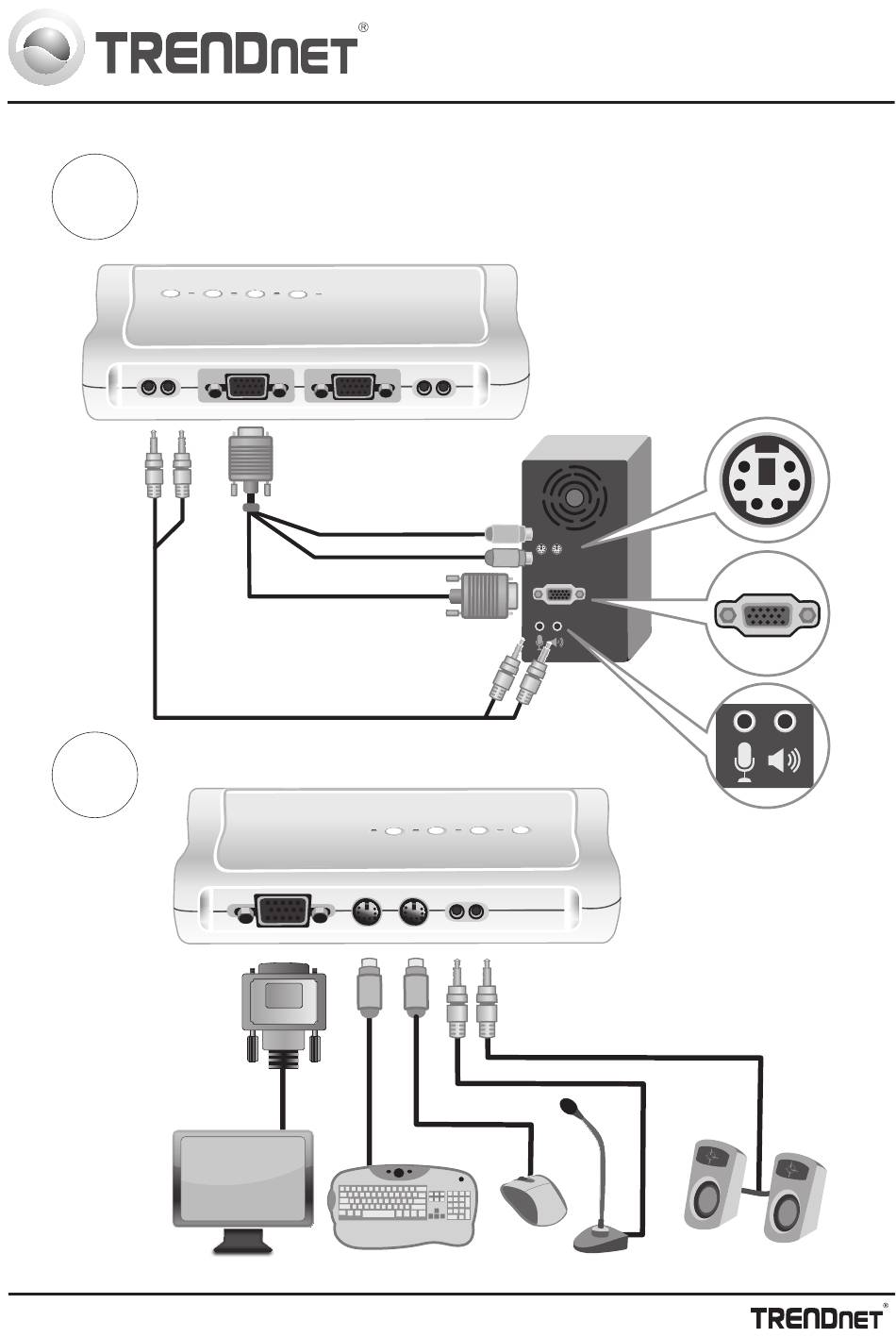 TRENDnet®

TRENDnet®