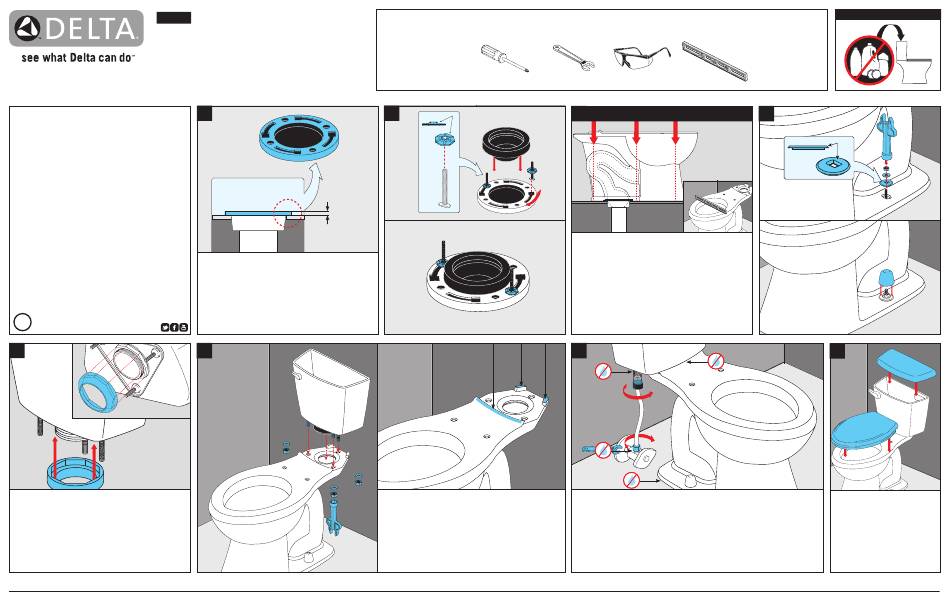 DELTA
see what Delta can do™