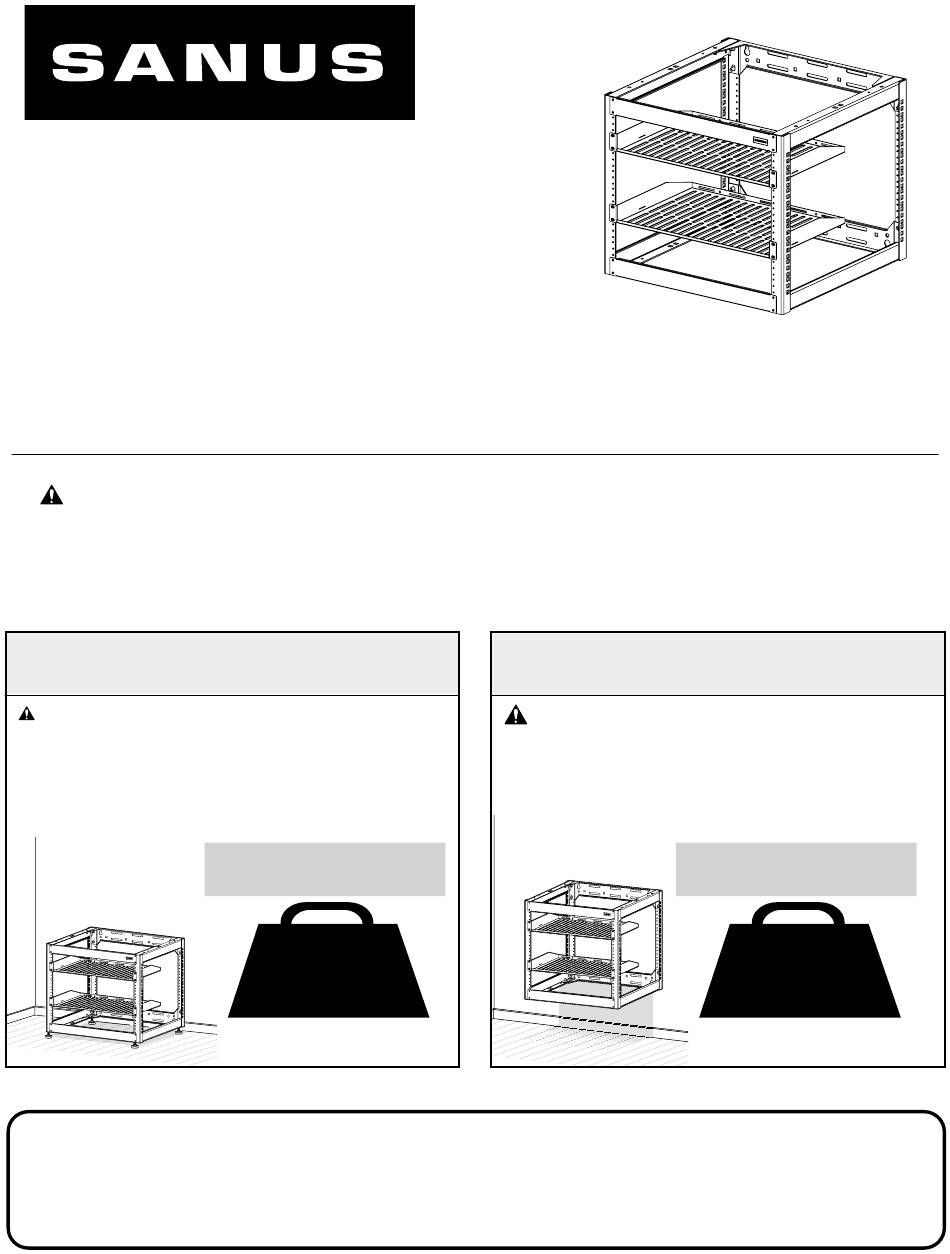 SANUS