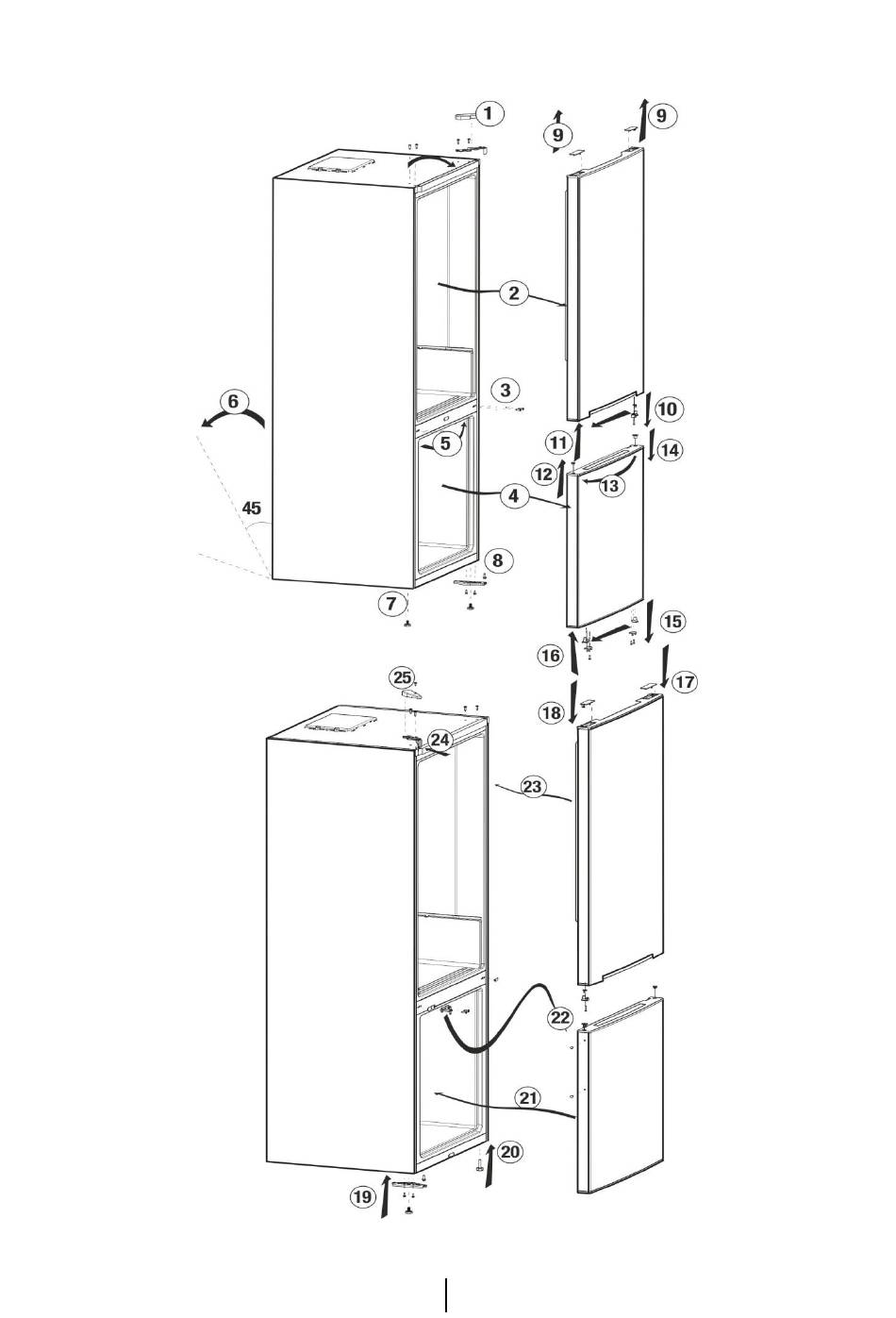 1
9
9
2
3
10
6
5
11
14
12
13
4
45
8
7
15
16
25
17
18
24
23
22
21
20
19