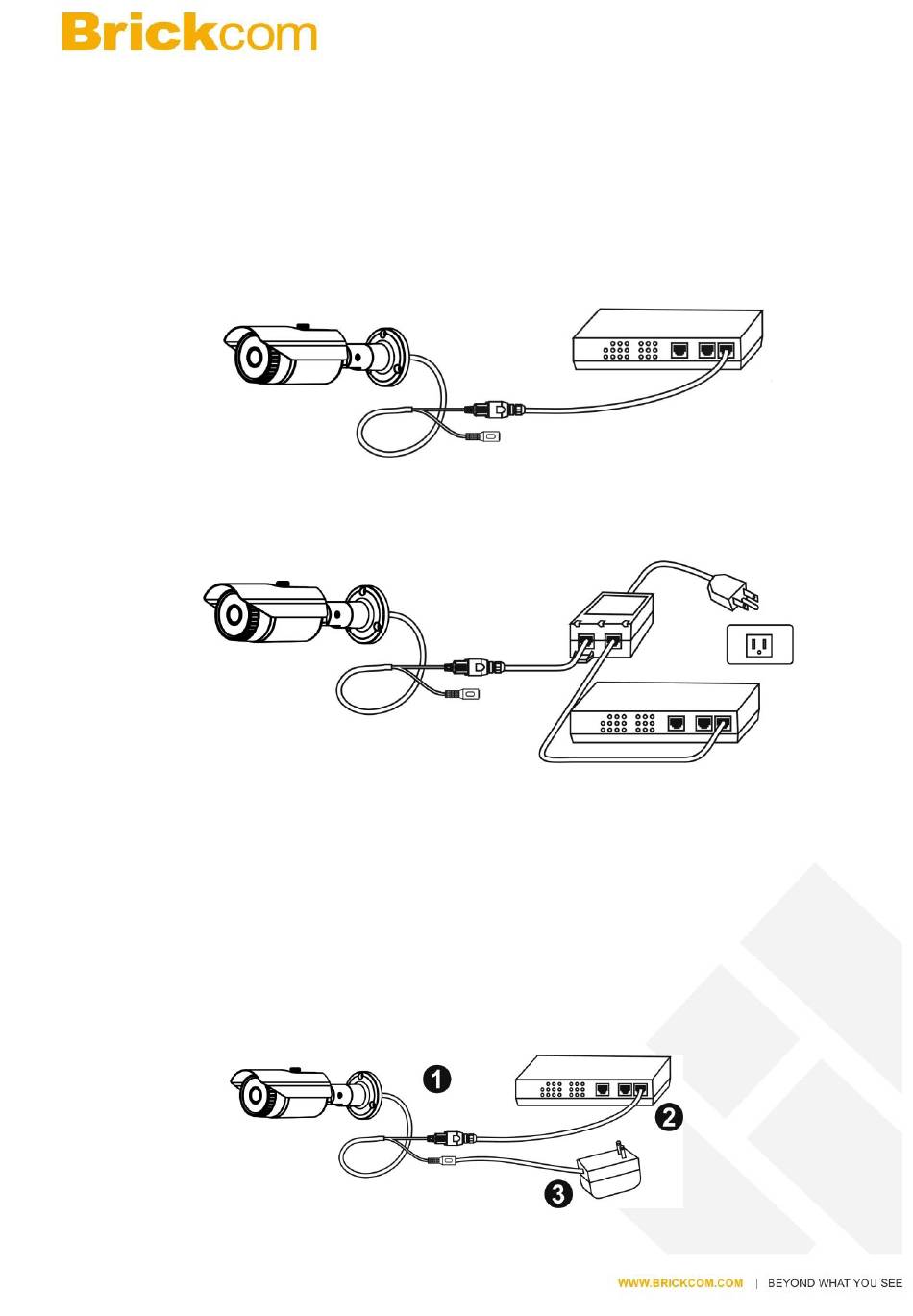 Brickcom

1

2

3

WWW.BRICKCOM.COM | BEYOND WHAT YOU SEE