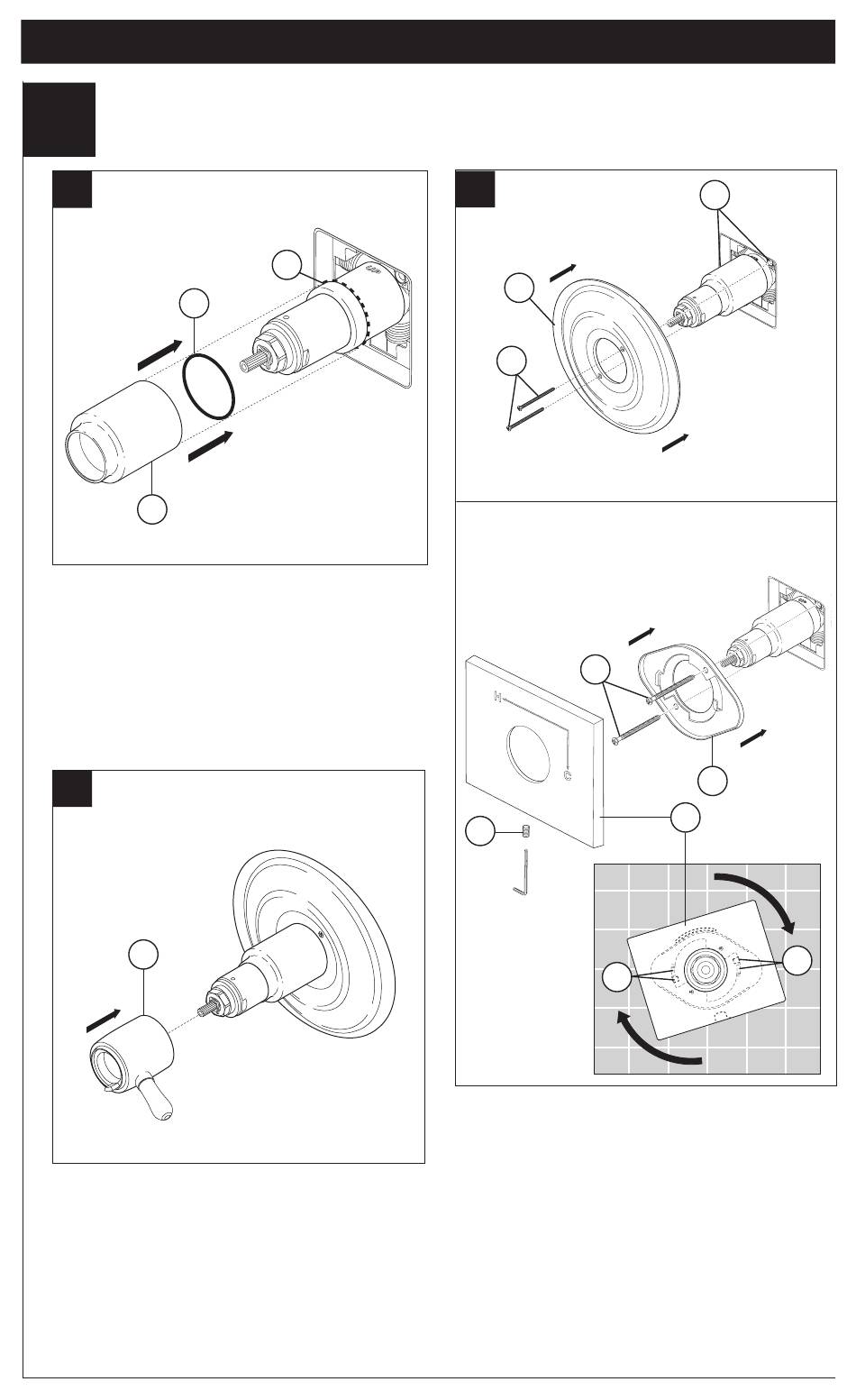 H

C