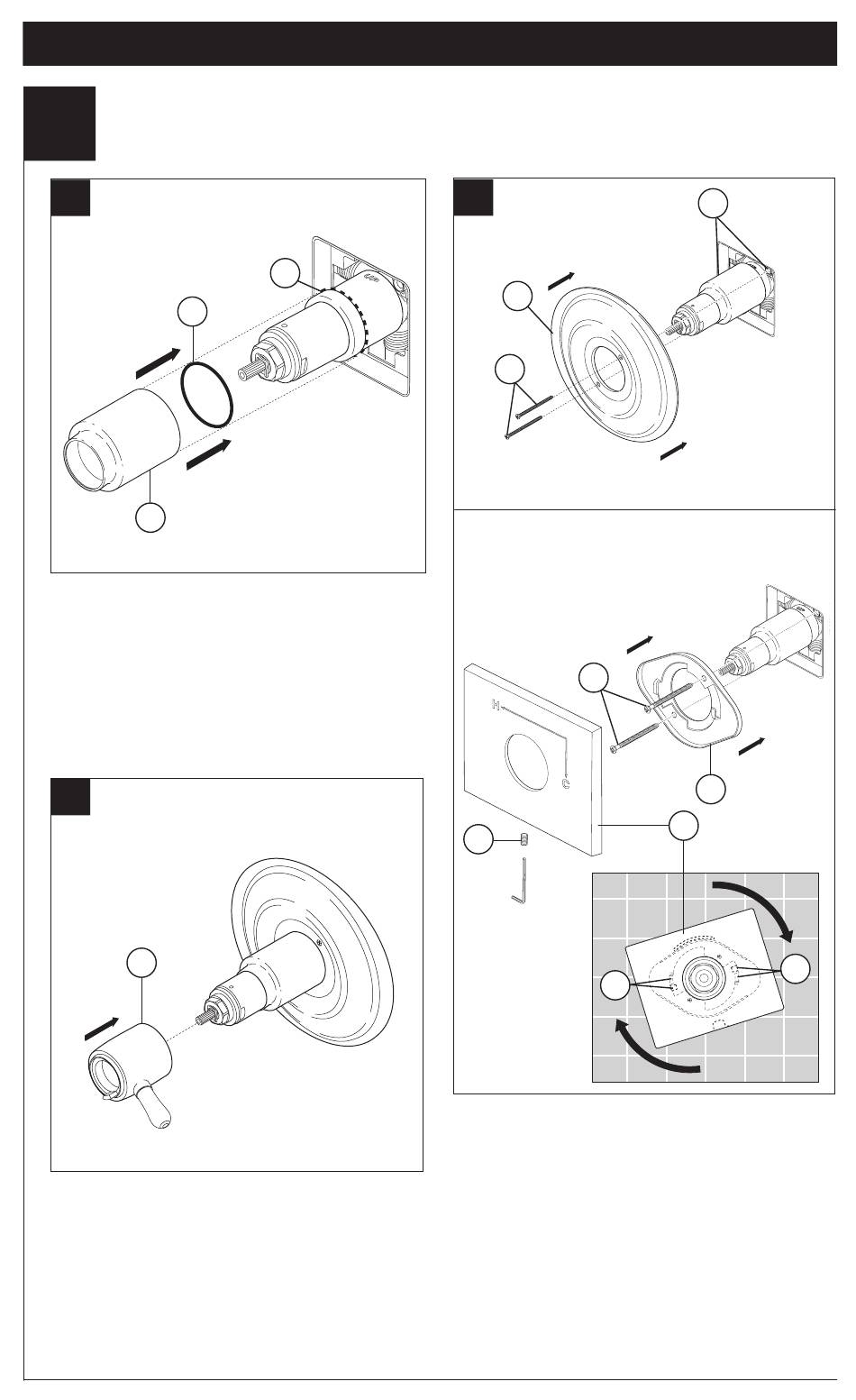 H

C