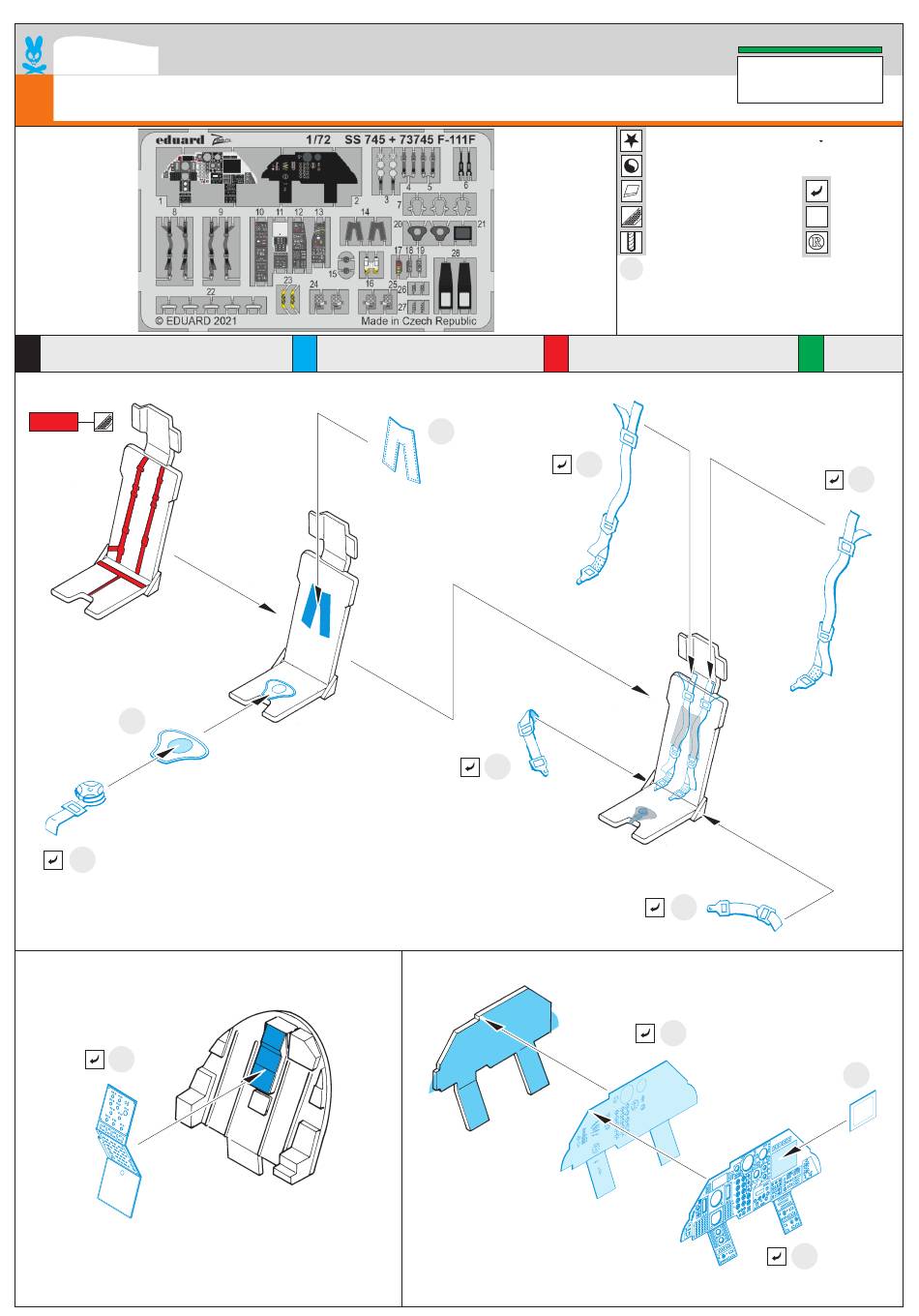 eduard
1/72 SS 745 + 73745 F-111F
1 2 3 4 5 6 7 8 9 10 11 12 13 14 15 16 17 18 19 20 21 22 23 24 25 26 27 28
© EDUARD 2021 Made in Czech Republic