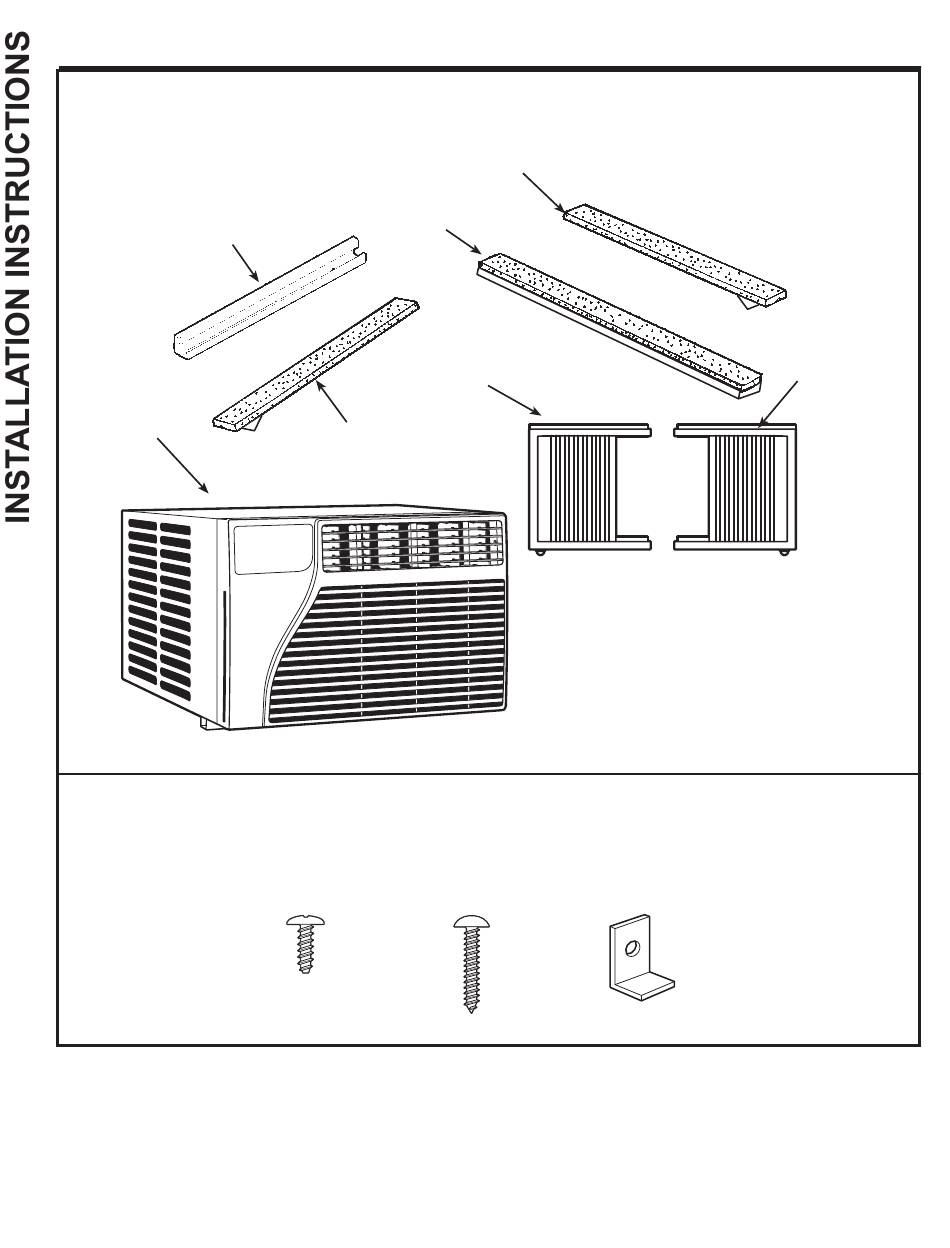 INSTALLATION INSTRUCTIONS