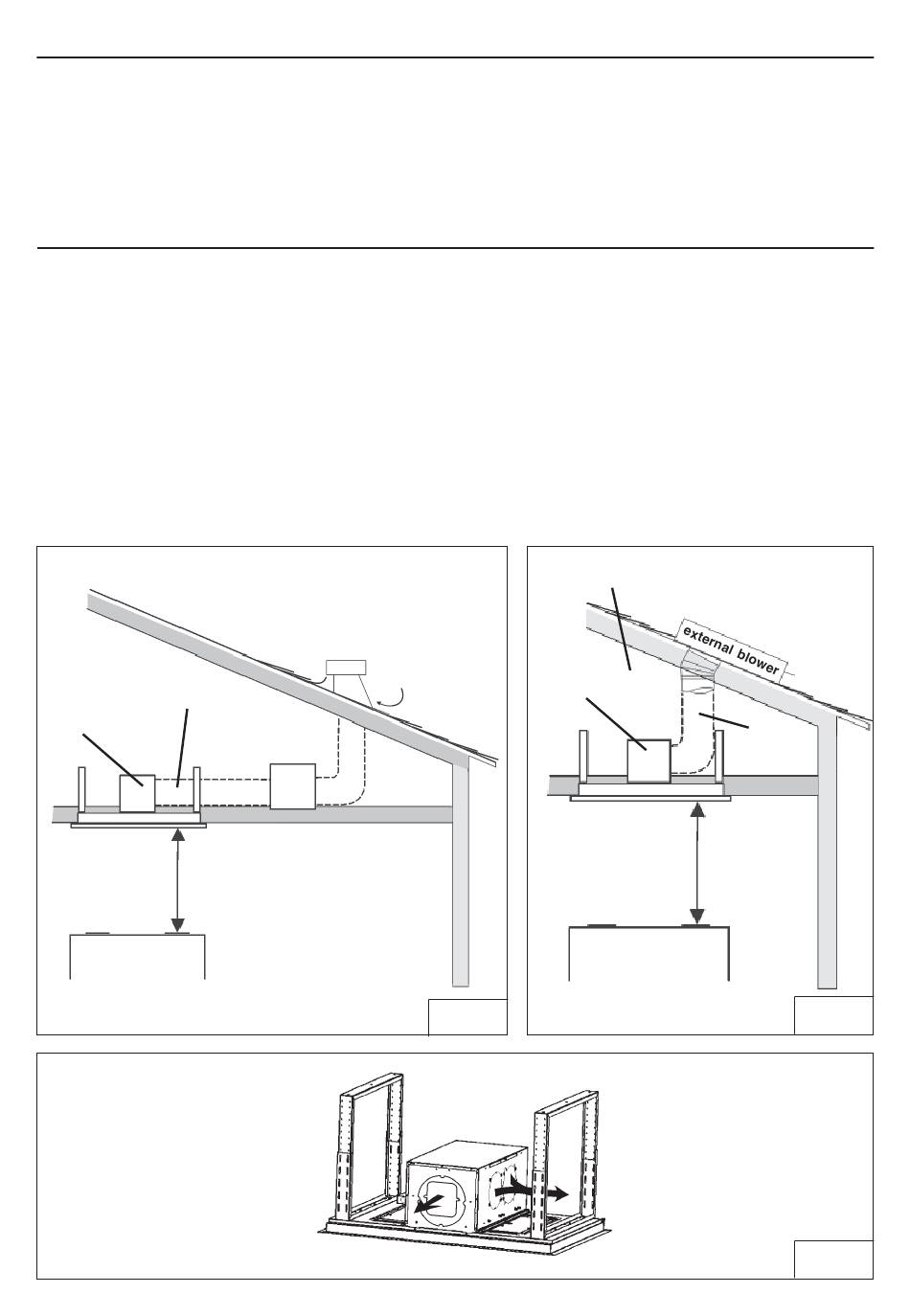 external blower