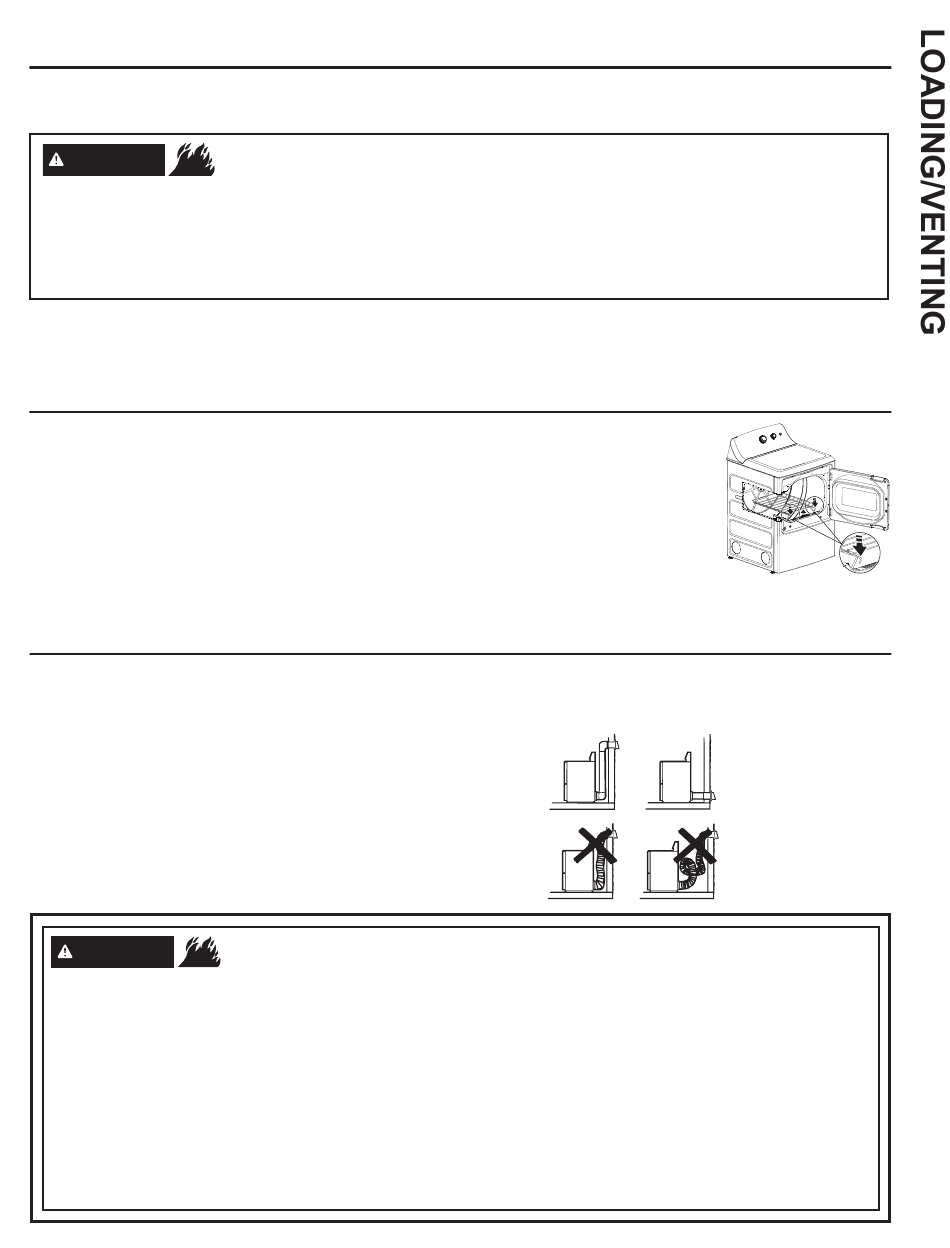 LOADING/VENTING