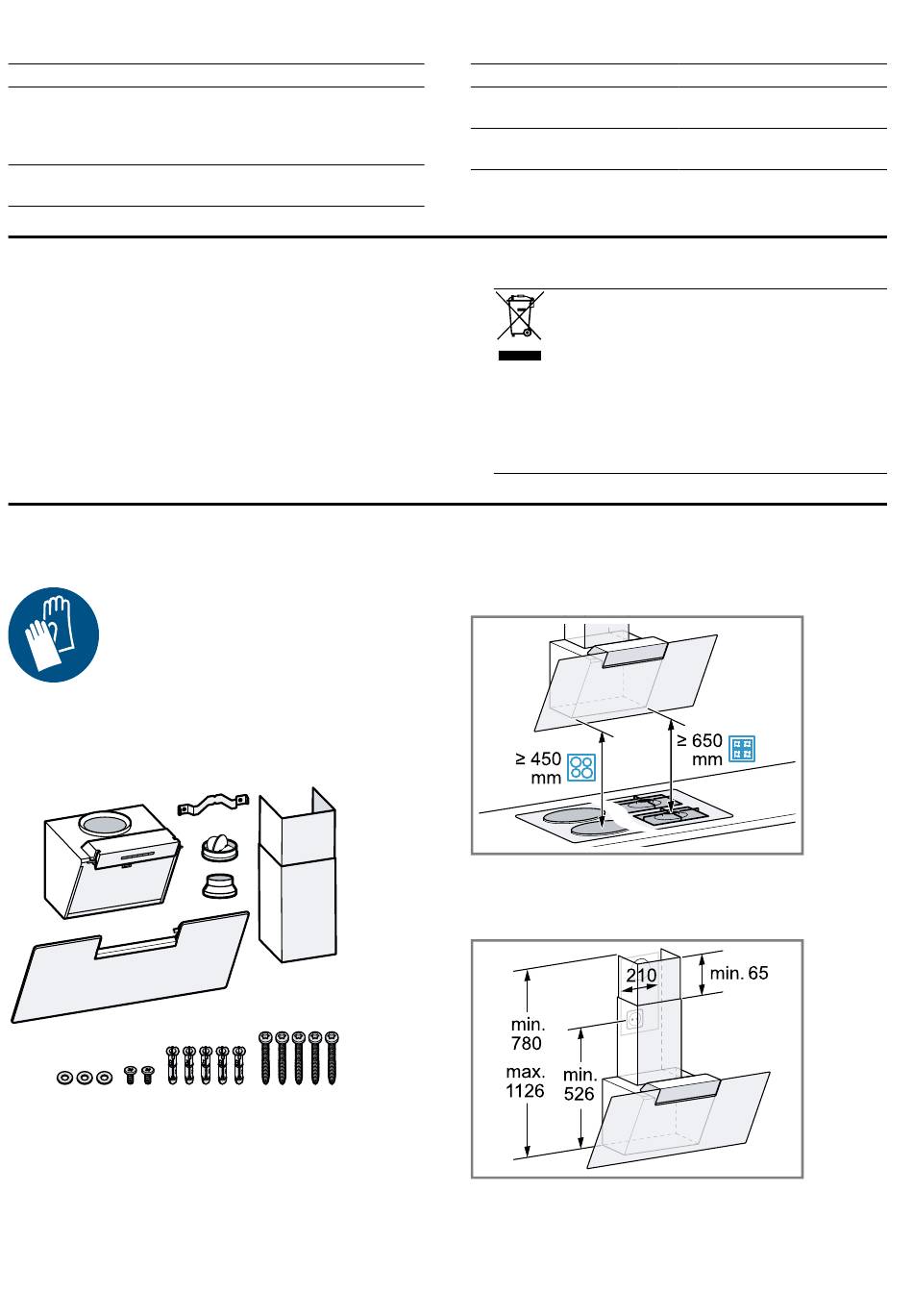 ≥ 450 mm

≥ 650 mm

210

min. 65

min. 780

max. 1126

min. 526