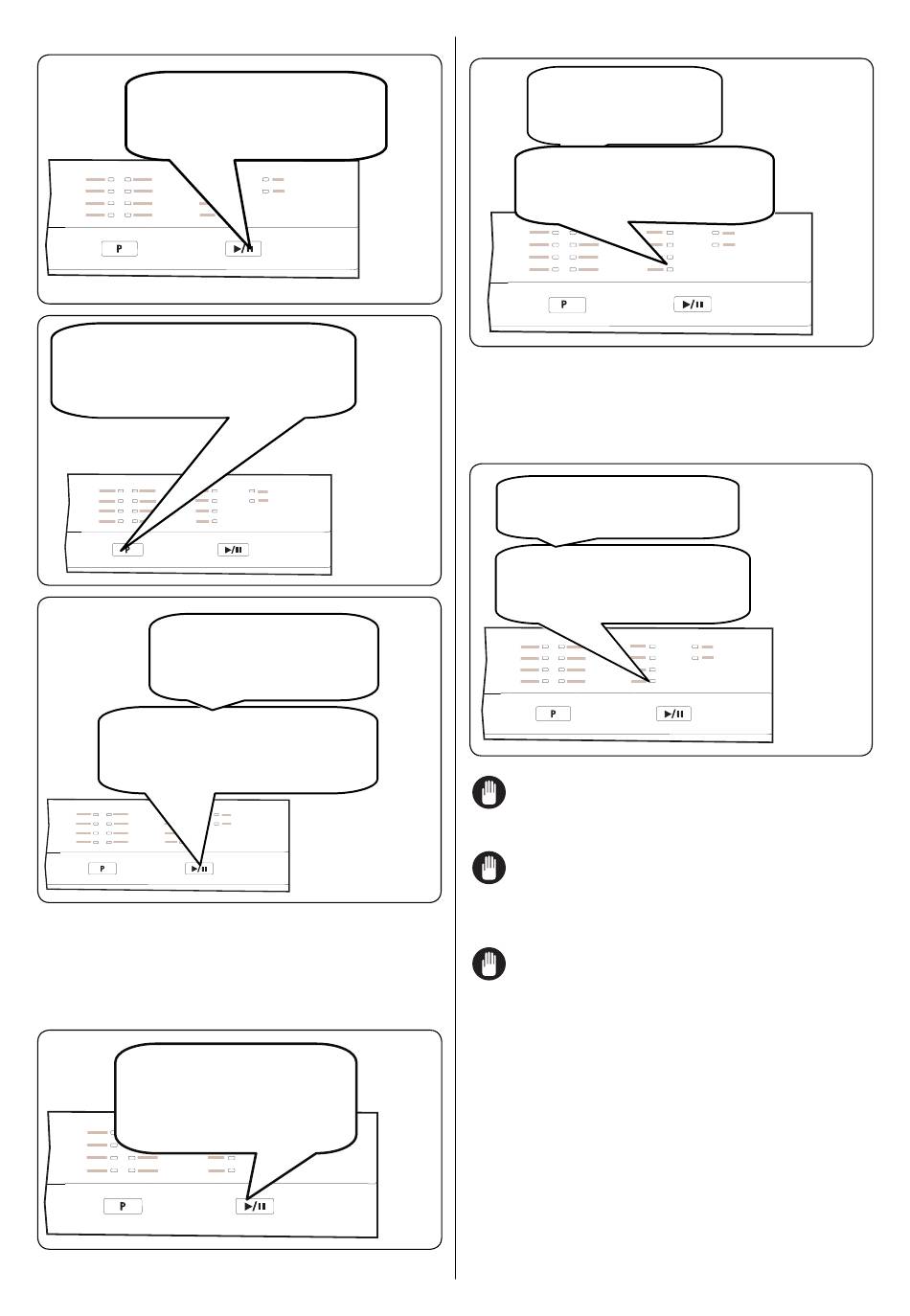 P ▶/II

P ▶/II

P ▶/II

P ▶/II

P ▶/II

P ▶/II