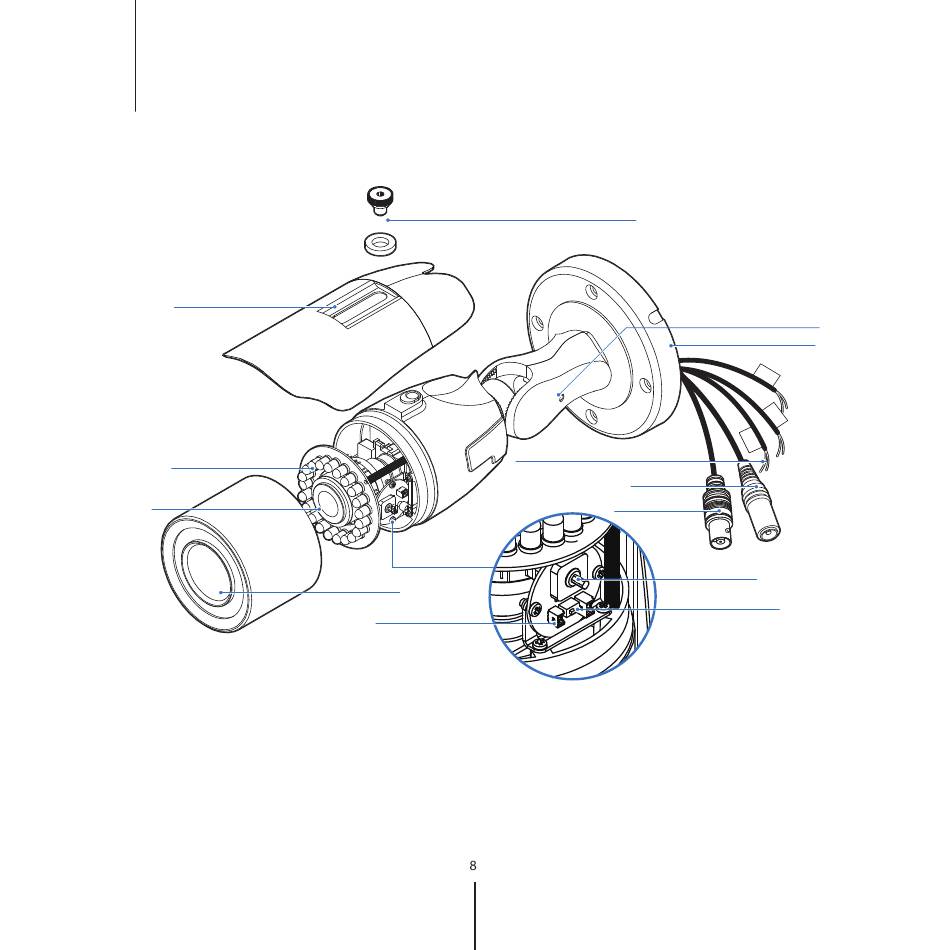 8