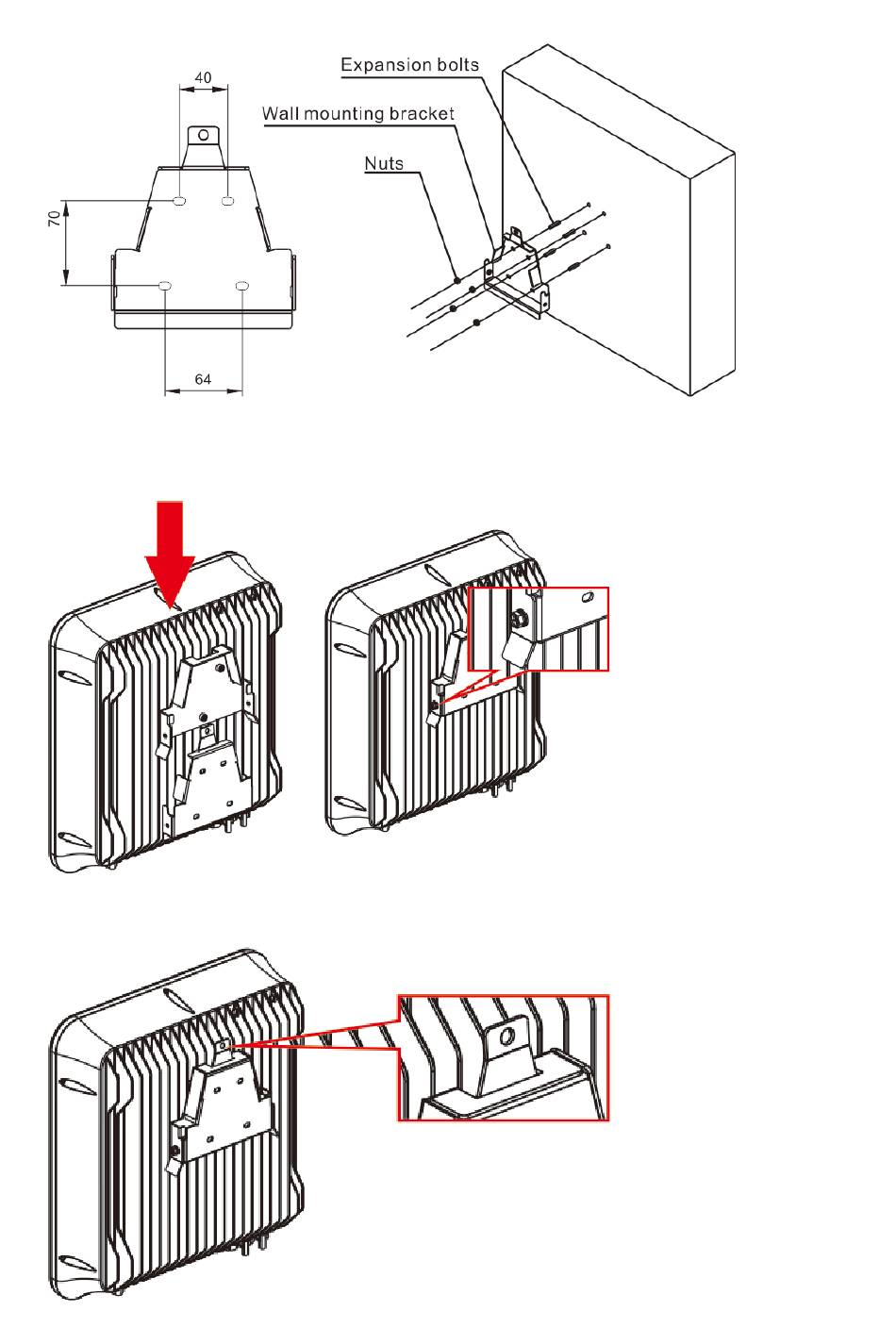 40
70
64
Expansion bolts
Wall mounting bracket
Nuts