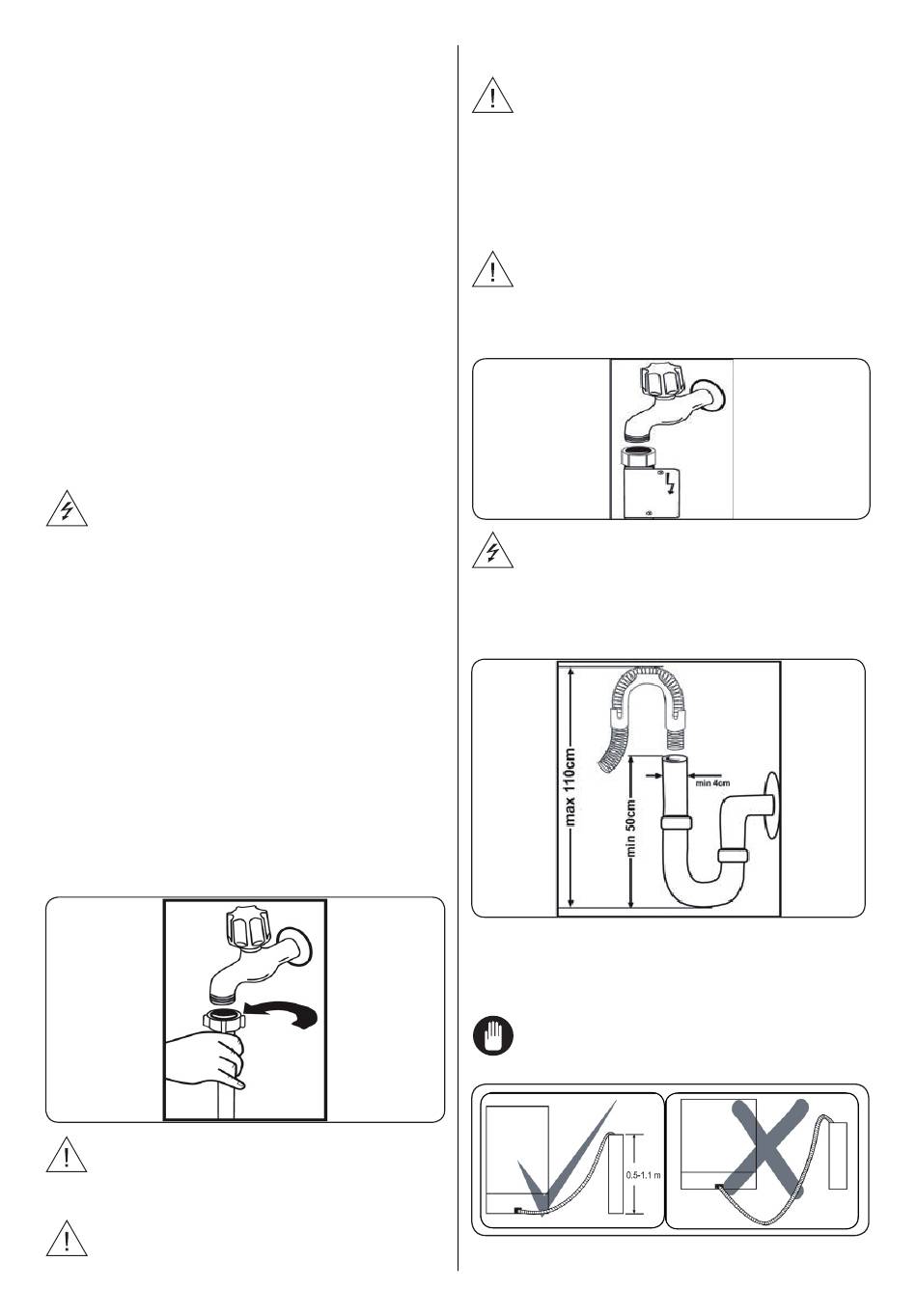 max 110cm
min 50cm
min 4cm
0.5-1.1 m