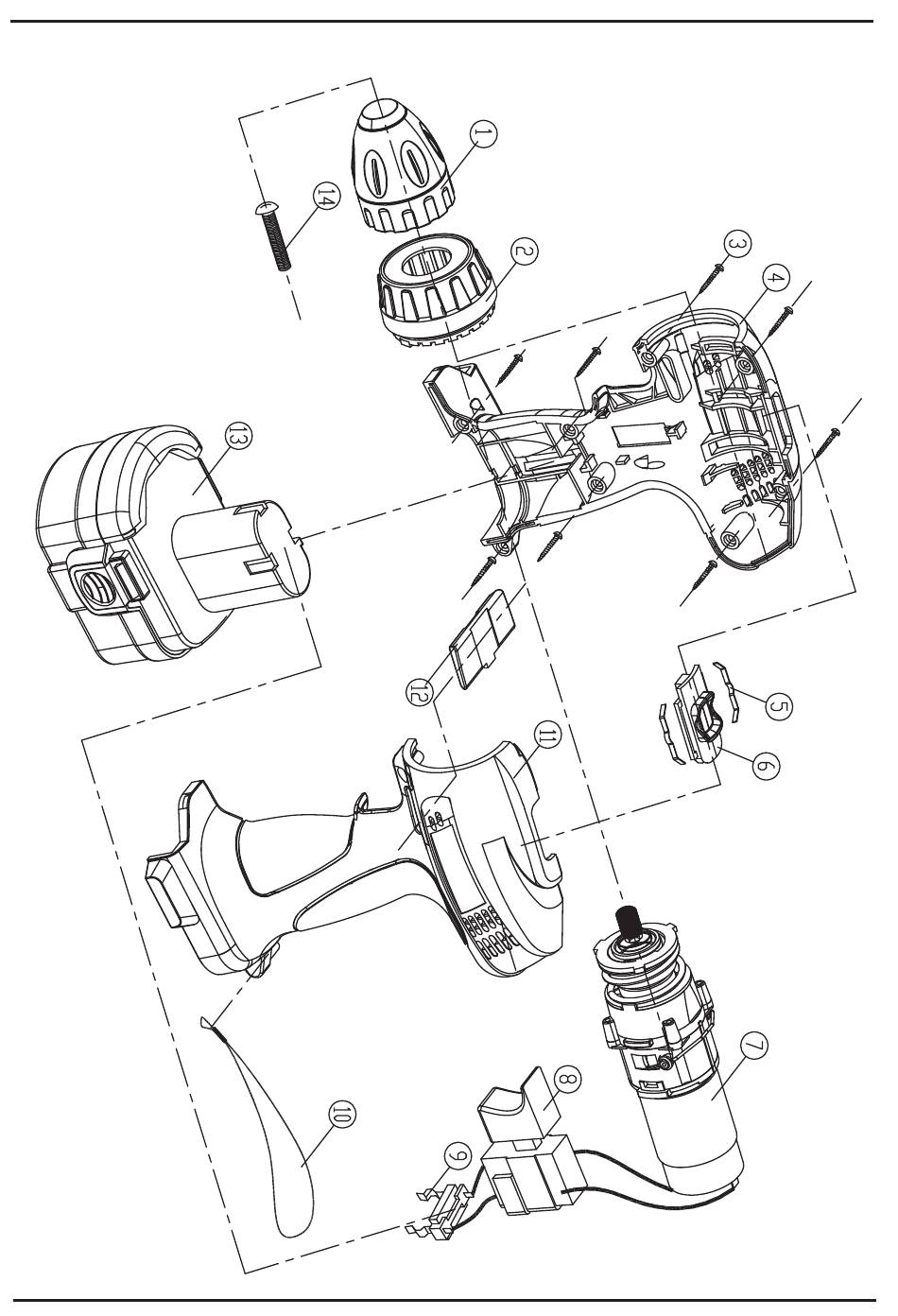 1
2
3
4
5
6
7
8
9
10
11
12
13
14