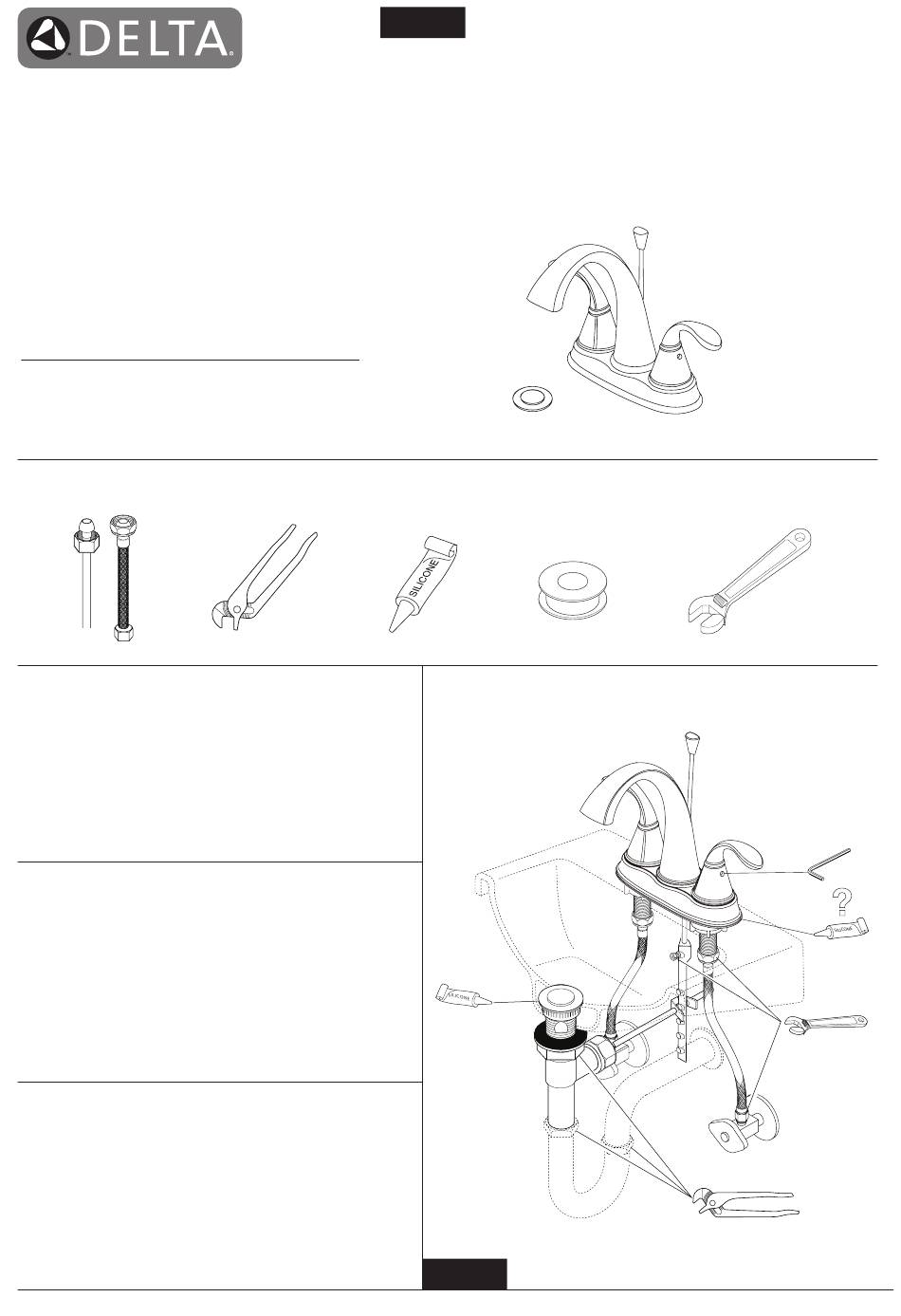 DELTA

SILICONE

SILICONE

SILICONE