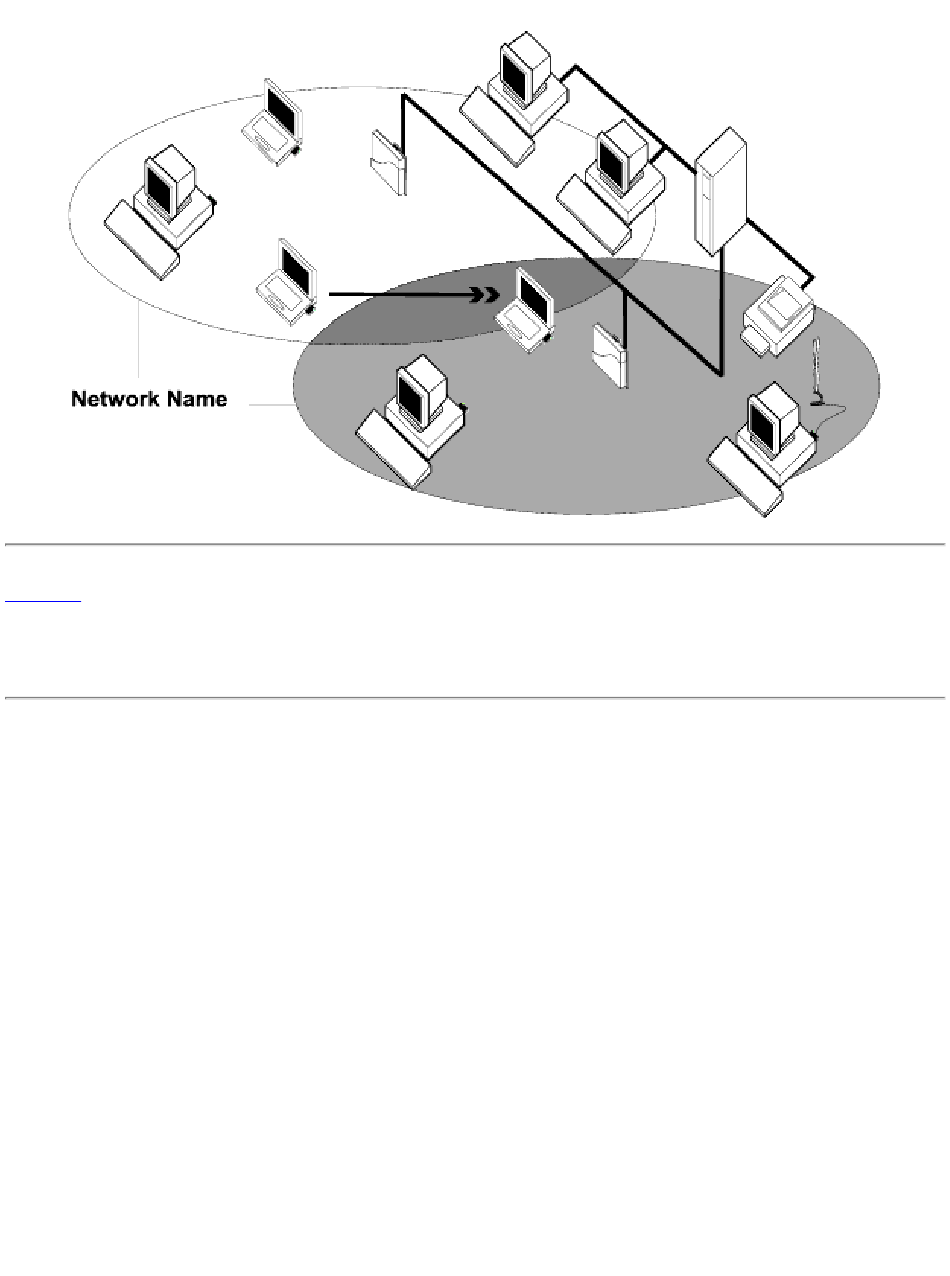 Network Name