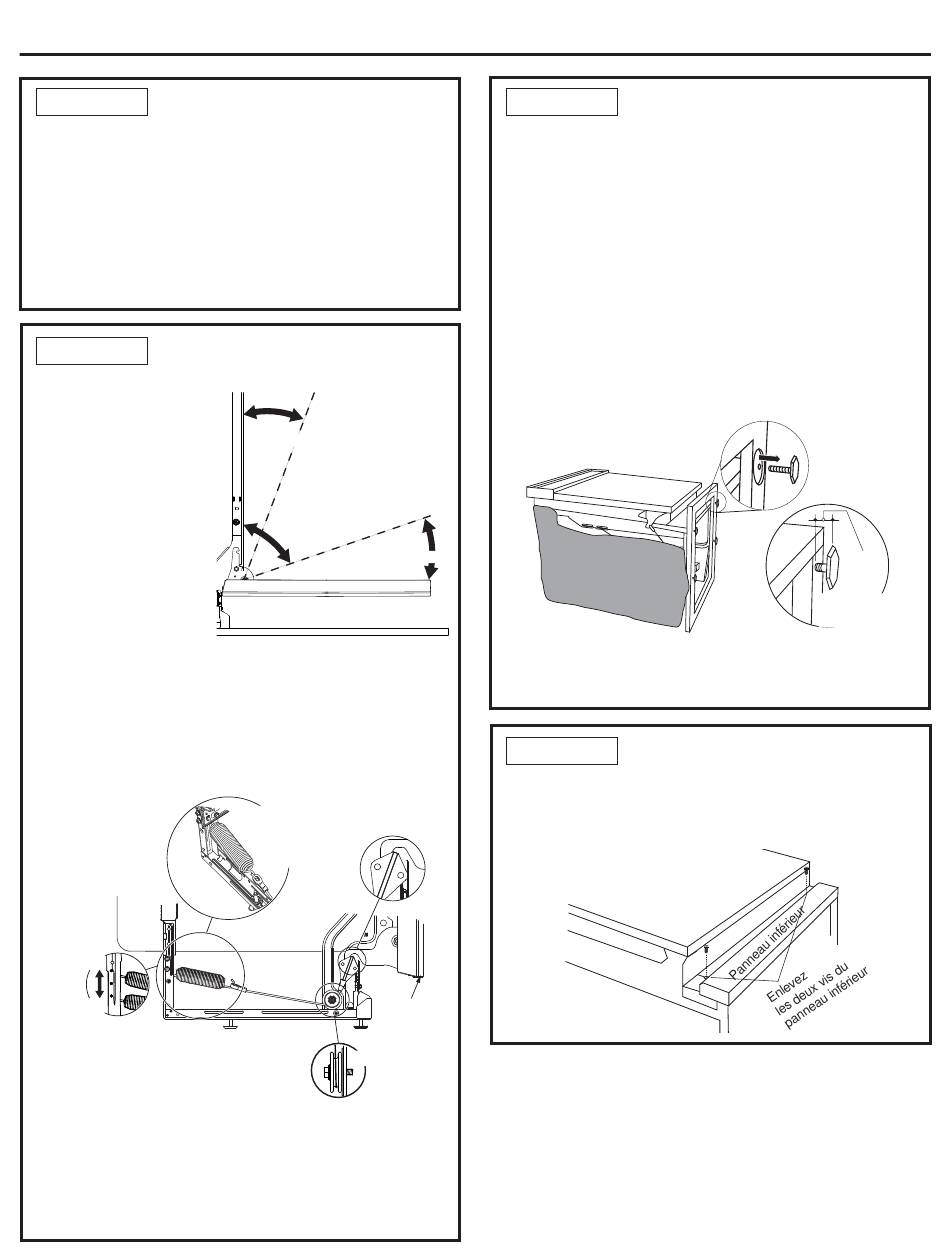 Panneau inférieur

Enlevez les deux vis du panneau inférieur