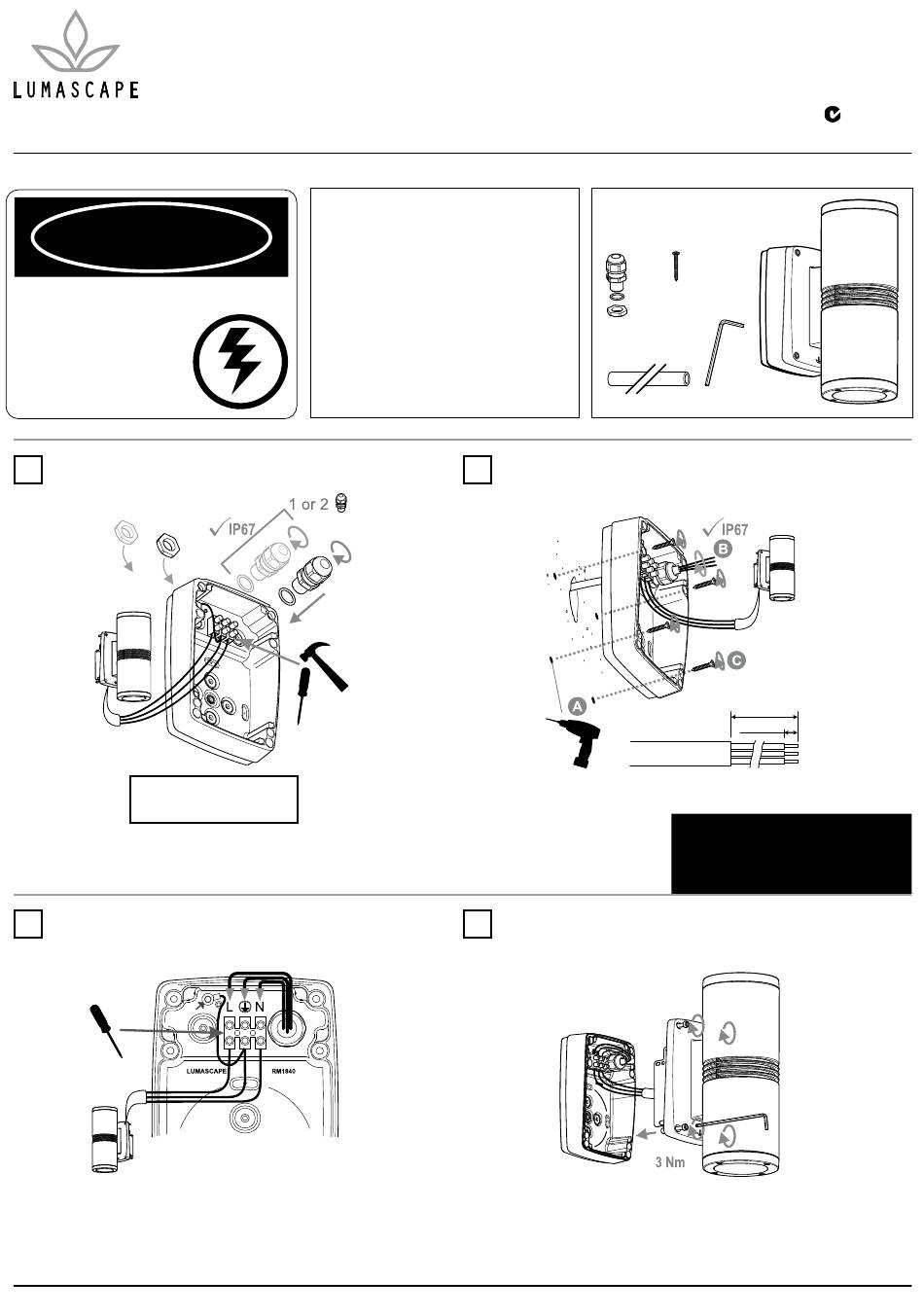 LUMASCAPE

1 or 2

IP67

IP67

B

C

A

L N

LUMASCAPE

RM1840

3 Nm