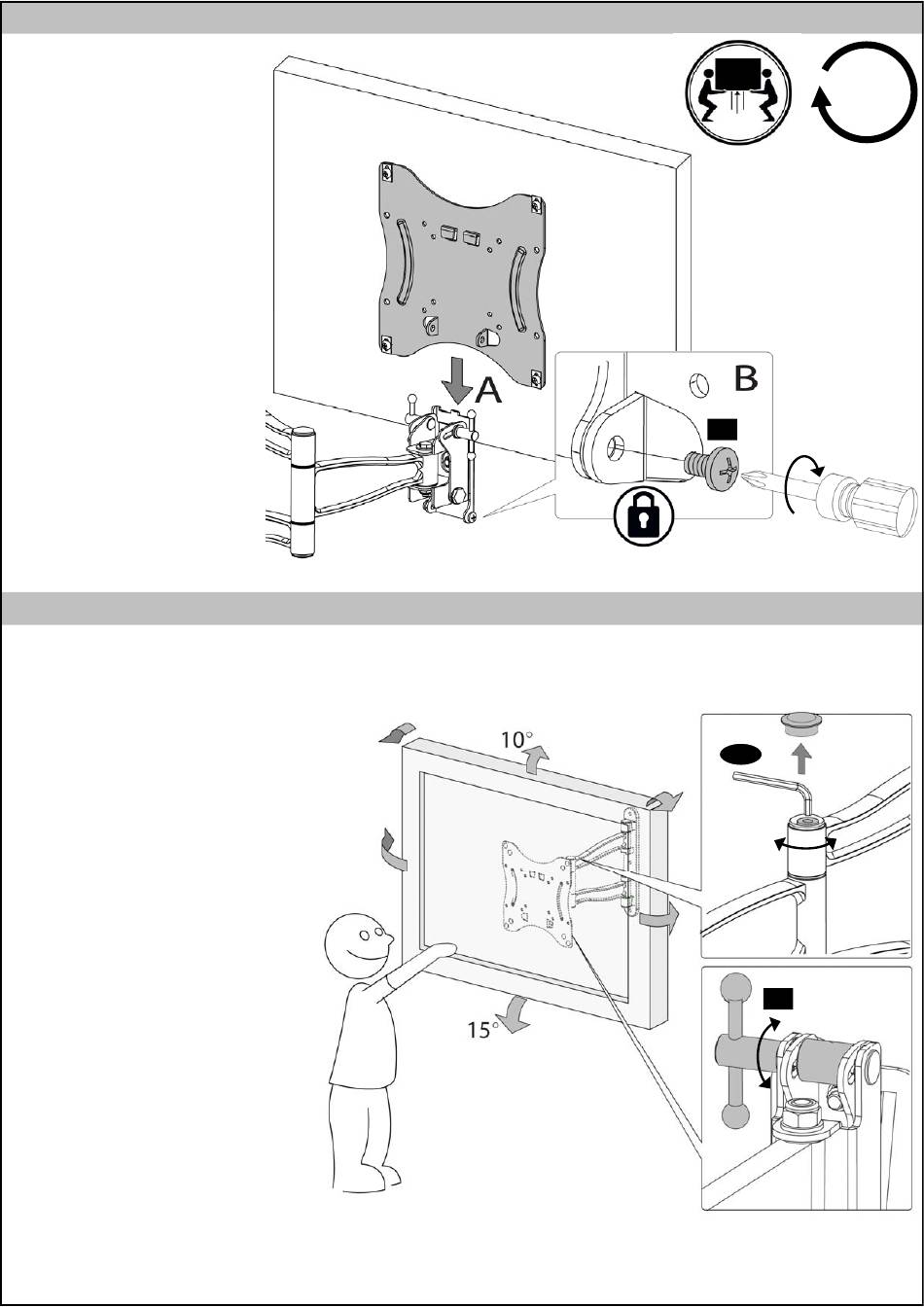 A

B

10°

15°