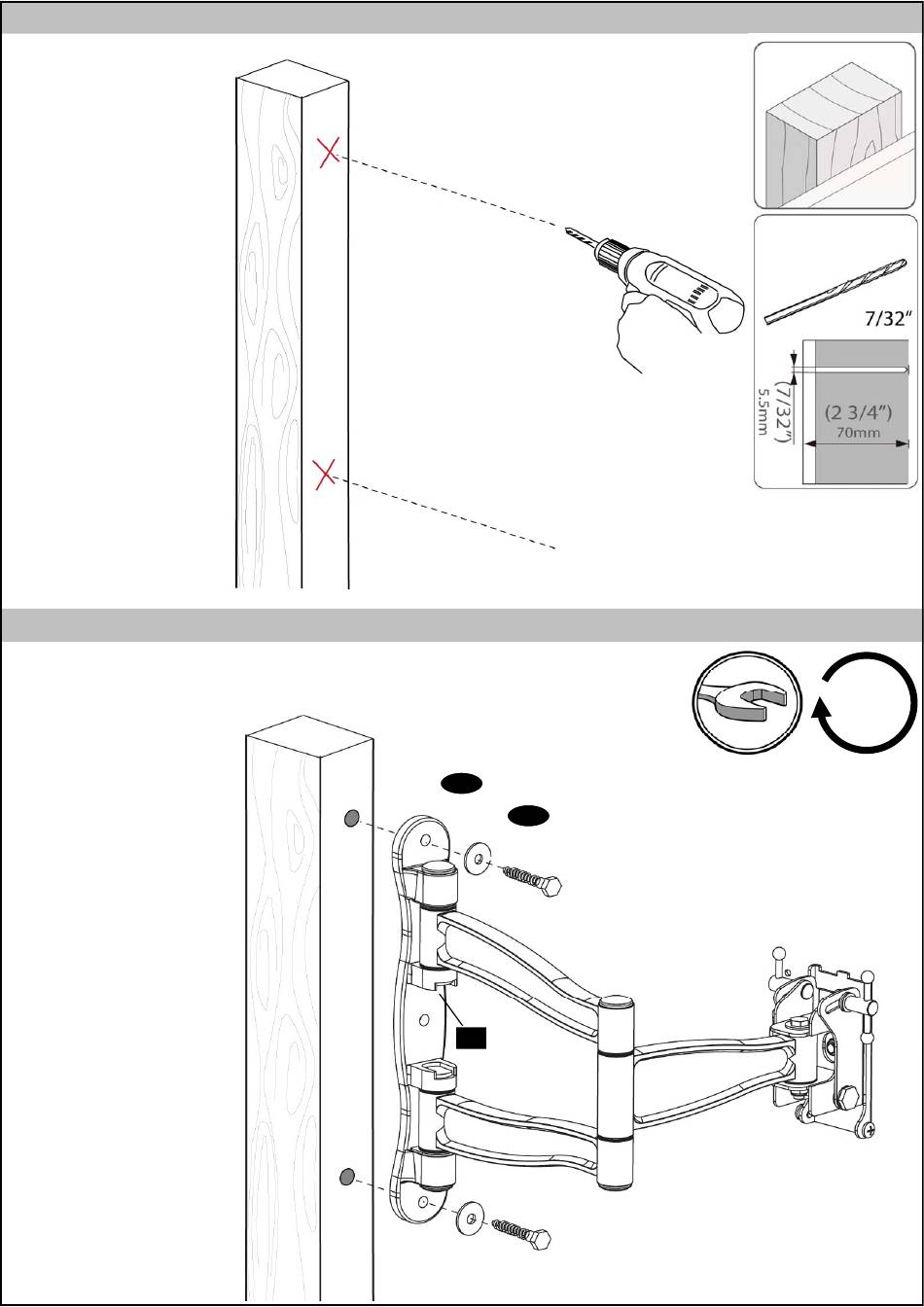 7/32"

(7/32")
5.5mm

(2 3/4")
70mm