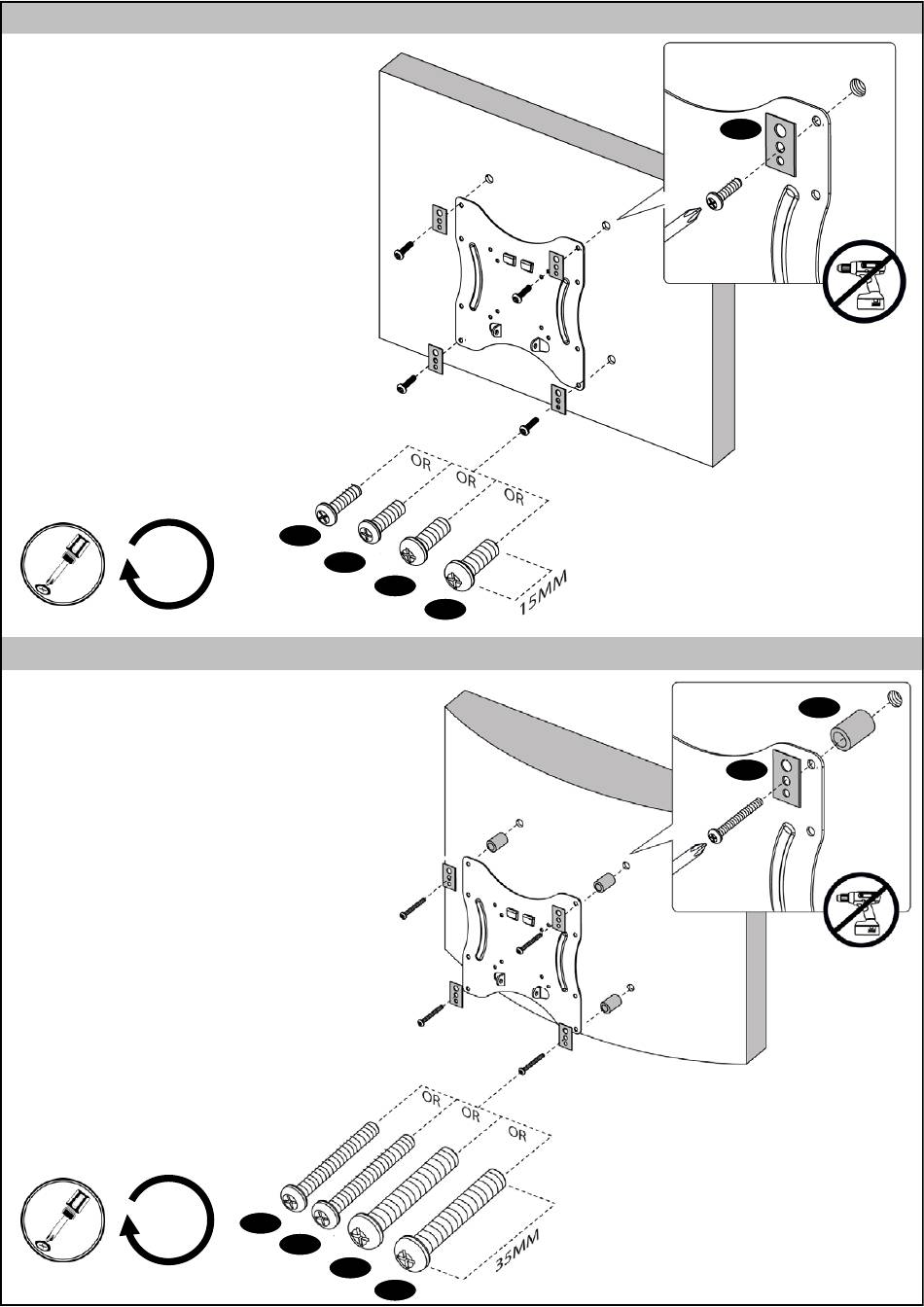 OR
OR
OR
15MM

OR
OR
OR
35MM