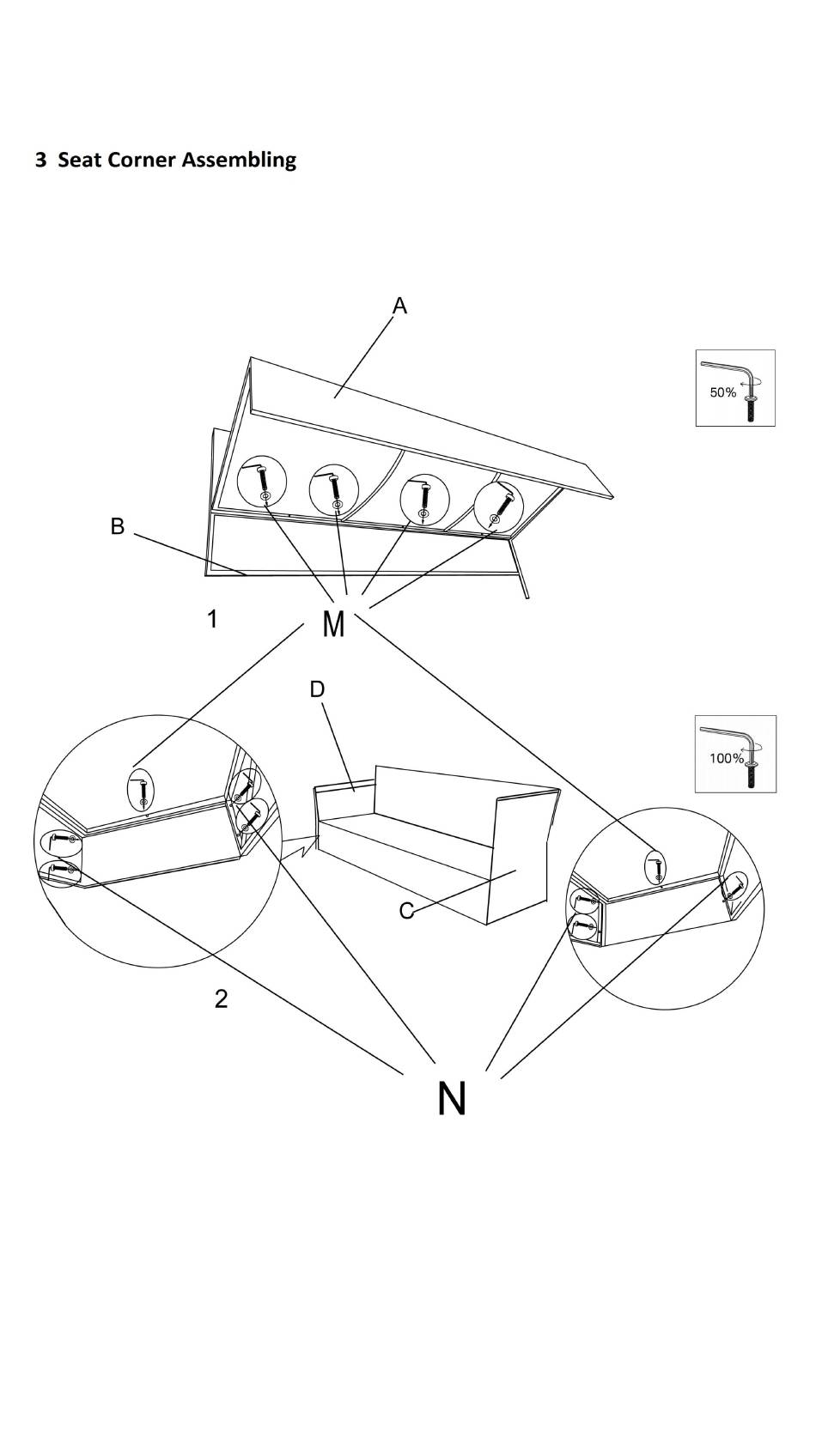 3 Seat Corner Assembling

A

50%

B

1

M

D

100%

C

2

N