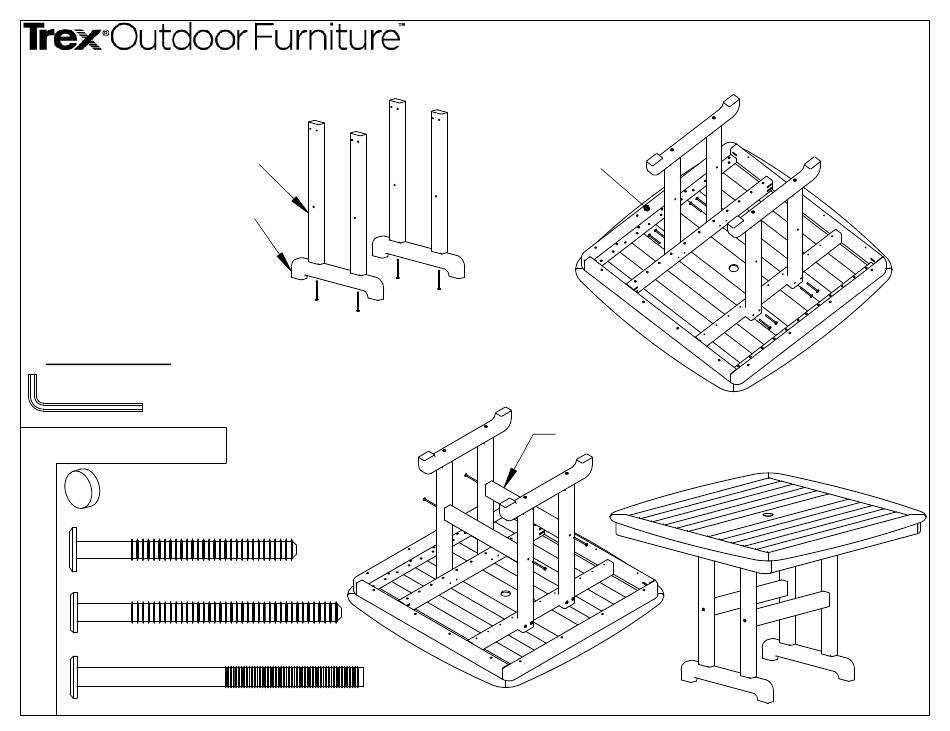 Trex® Outdoor Furniture™