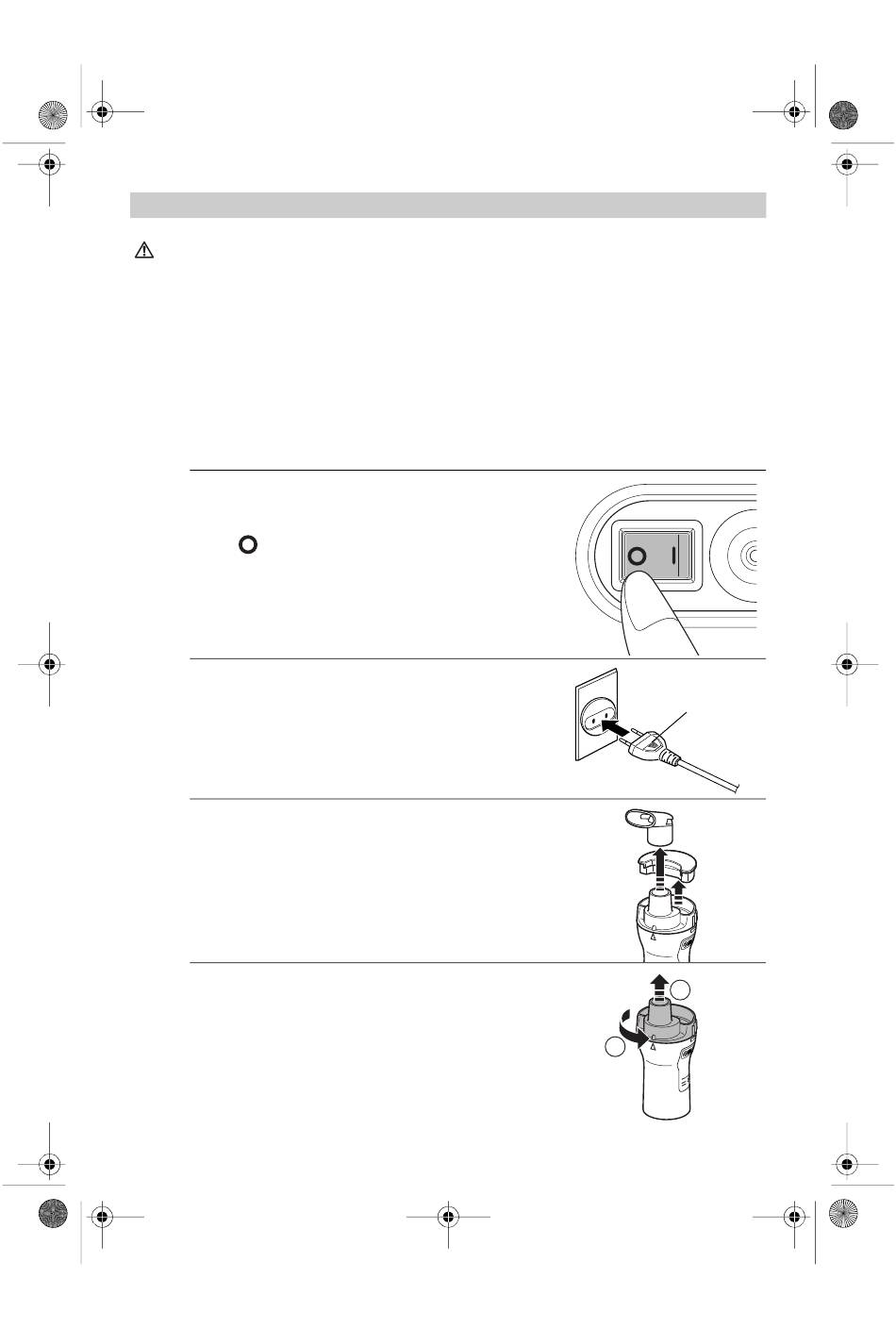 O

I