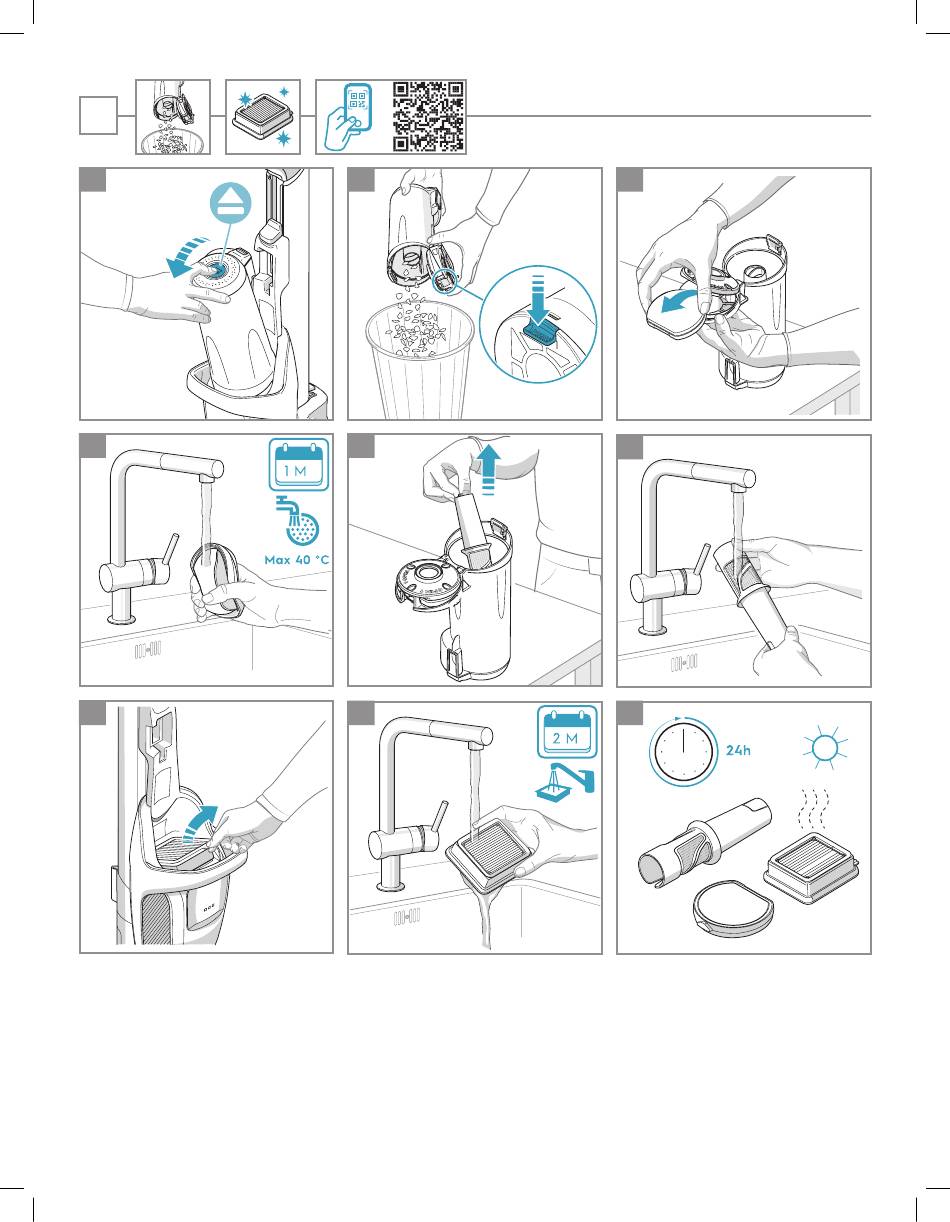 1 M

Max 40 °C

2 M

24h