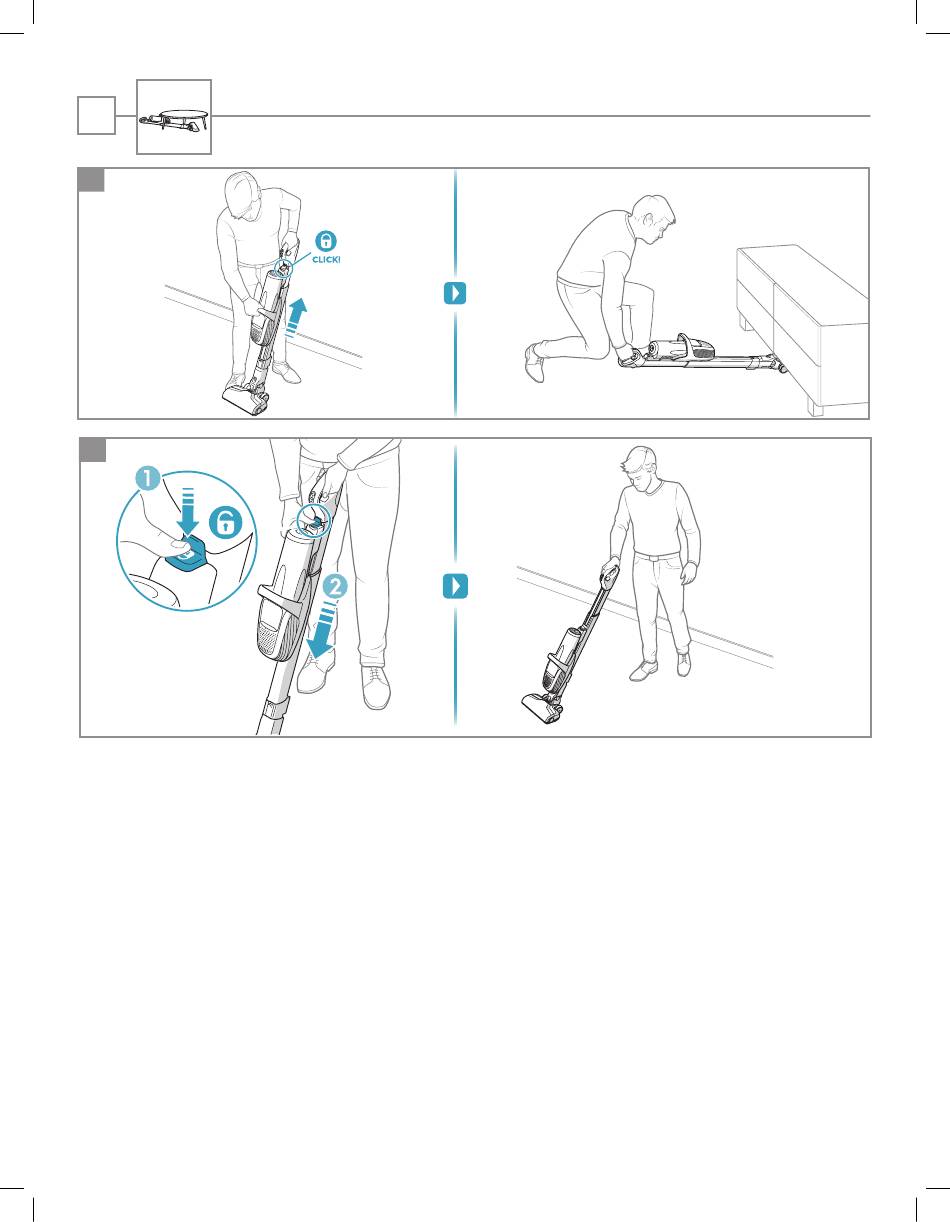 CLICK!

1

2