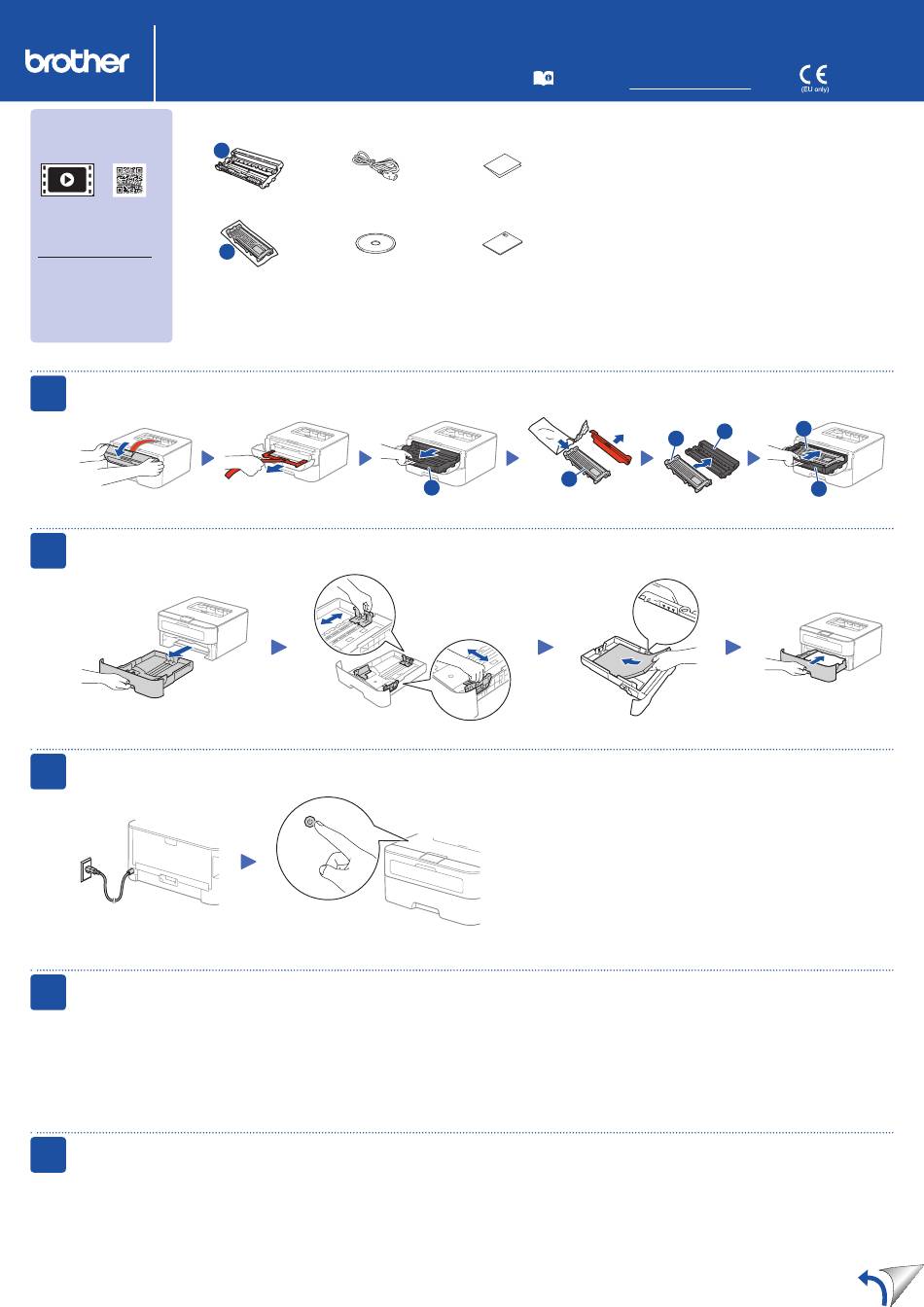 brother

(EU only)