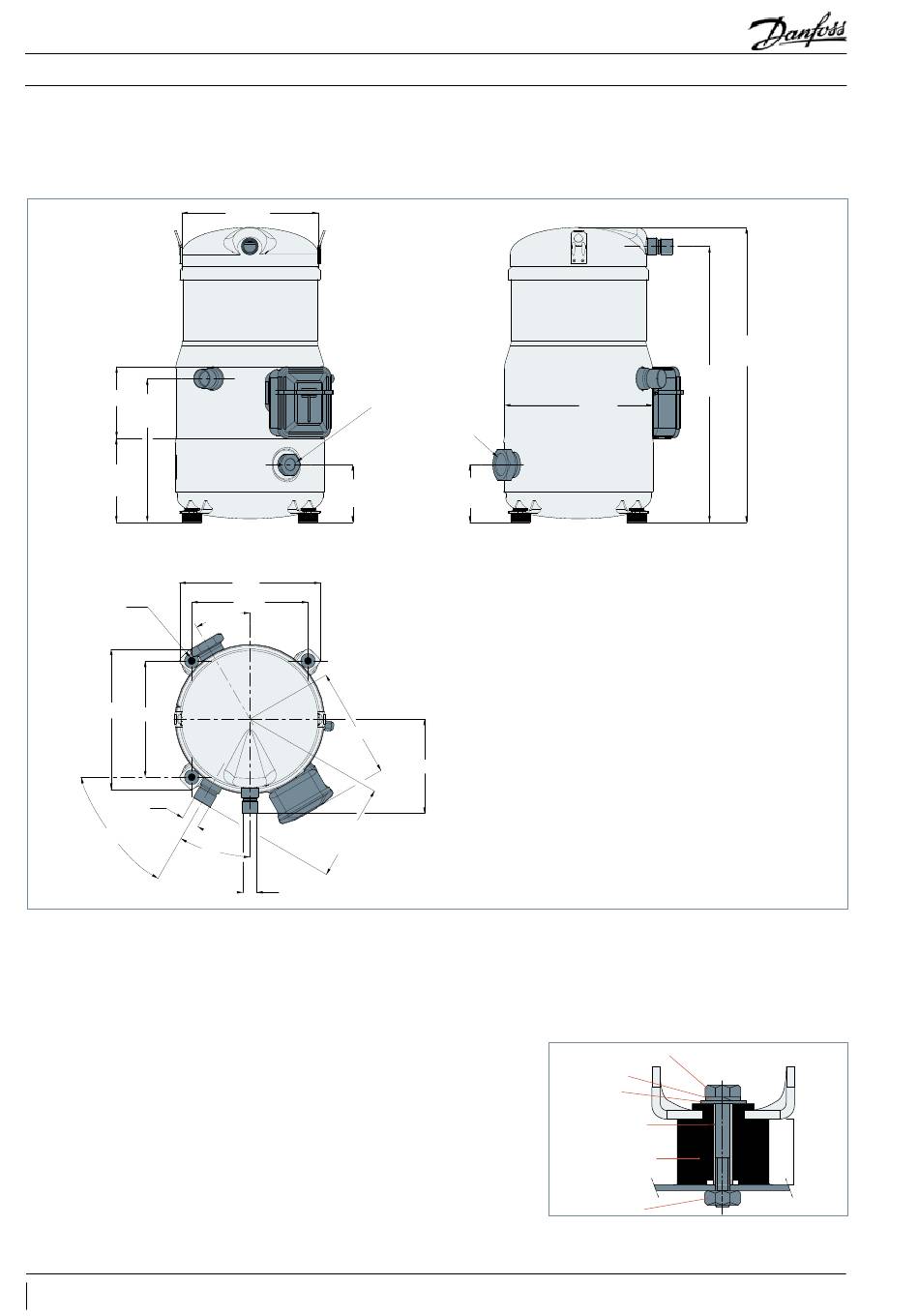 Danfoss