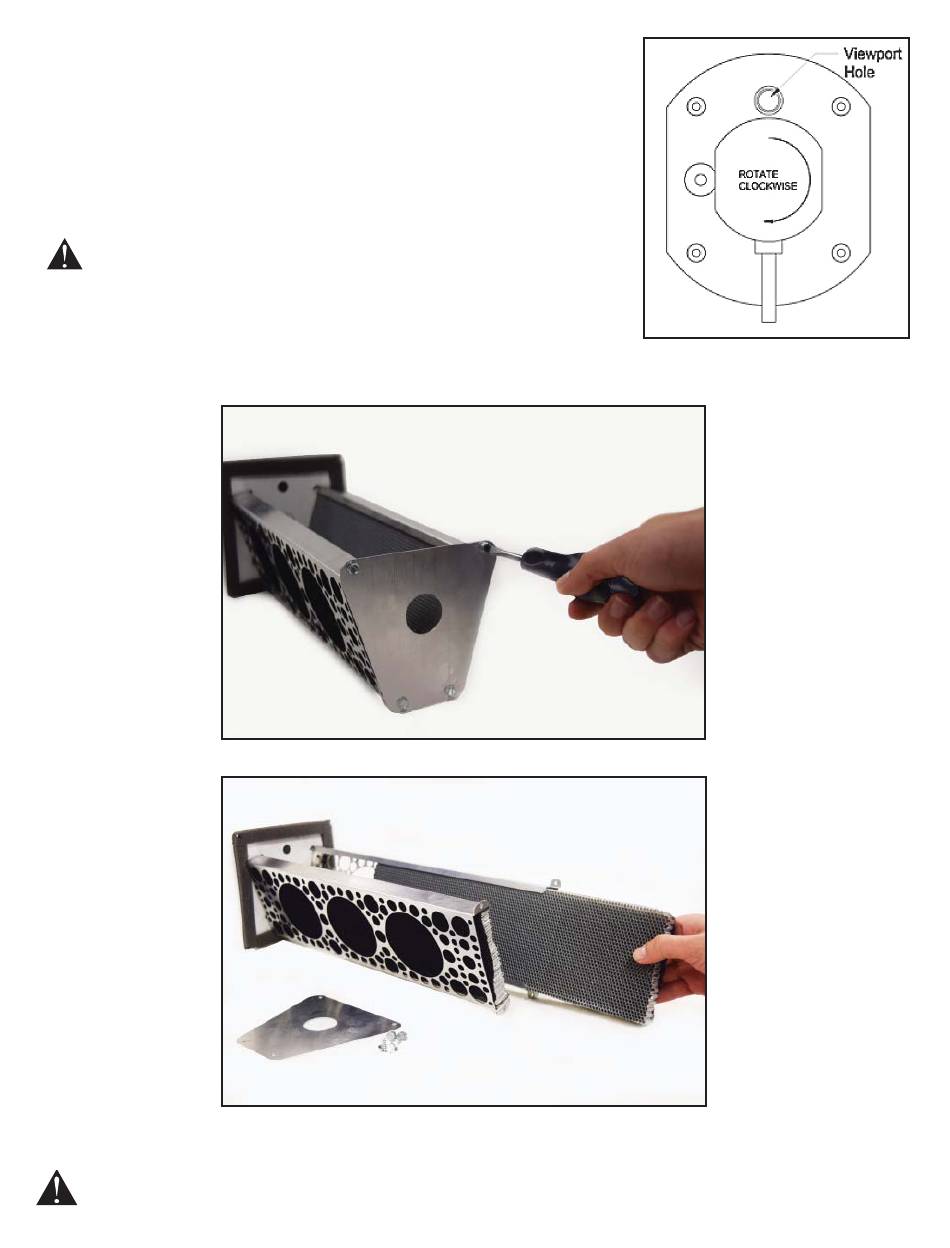 Viewport Hole

ROTATE CLOCKWISE