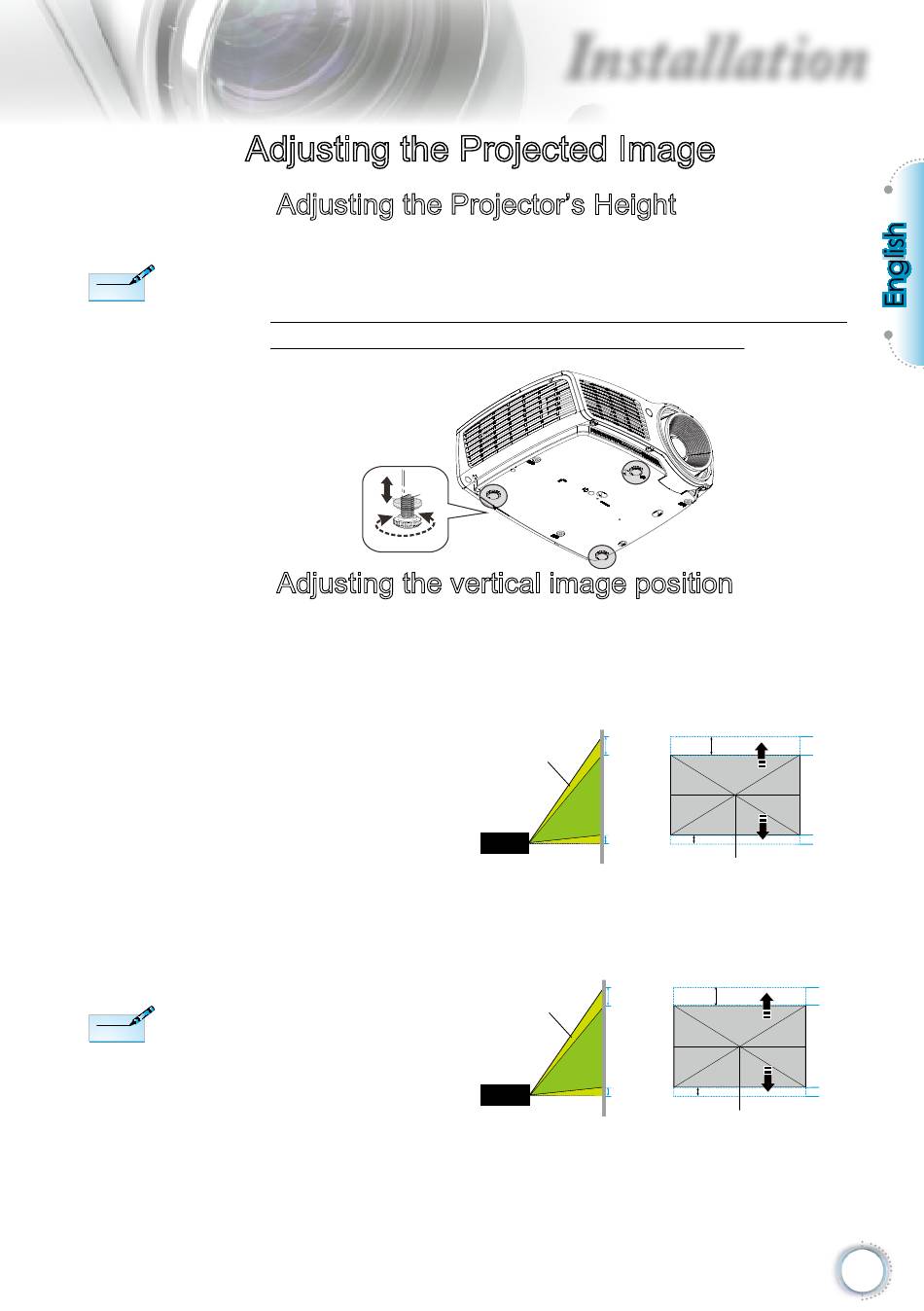 Installation

Adjusting the Projected Image

Adjusting the Projector's Height

English

Adjusting the vertical image position