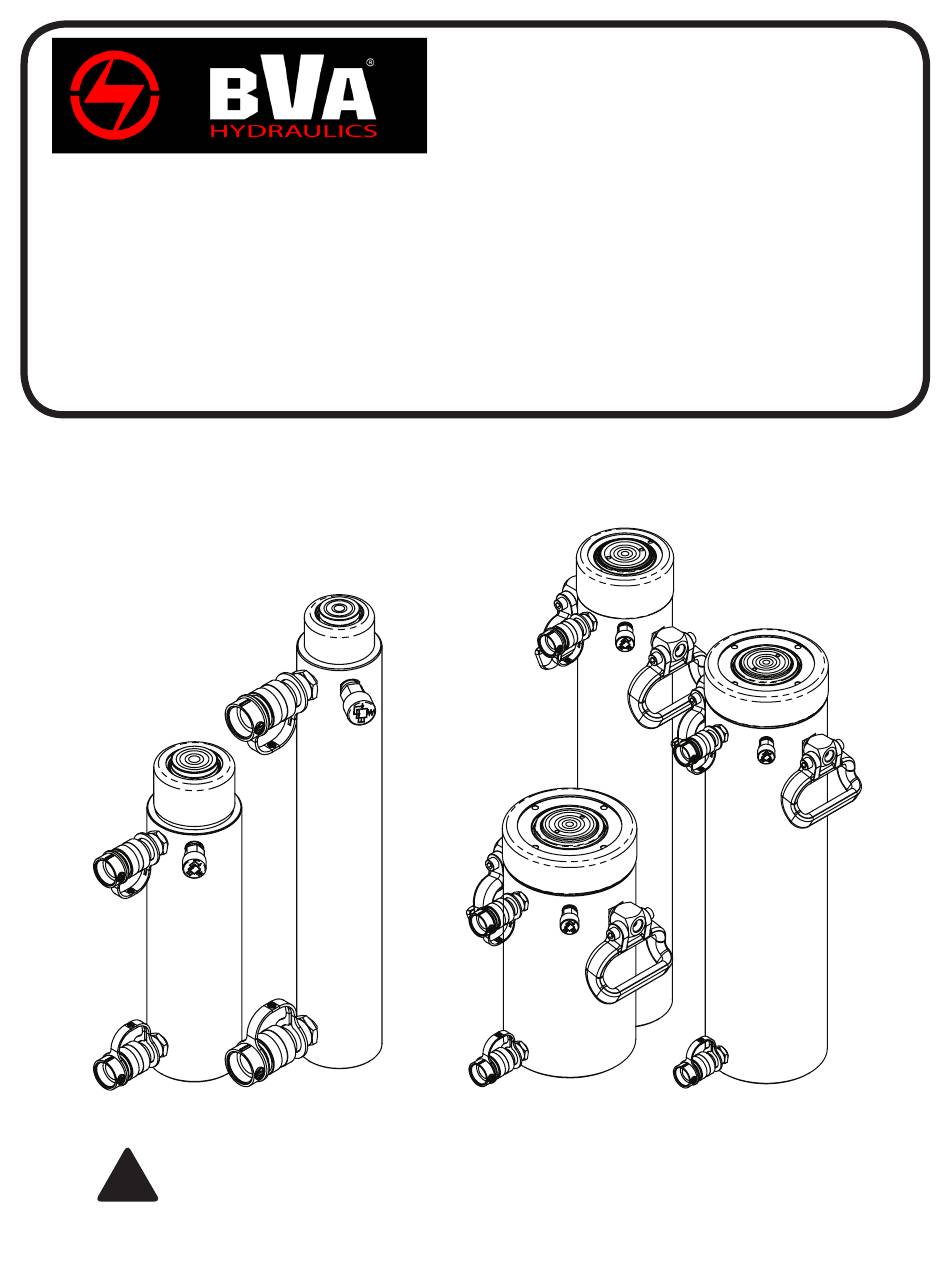 BVA®
HYDRAULICS