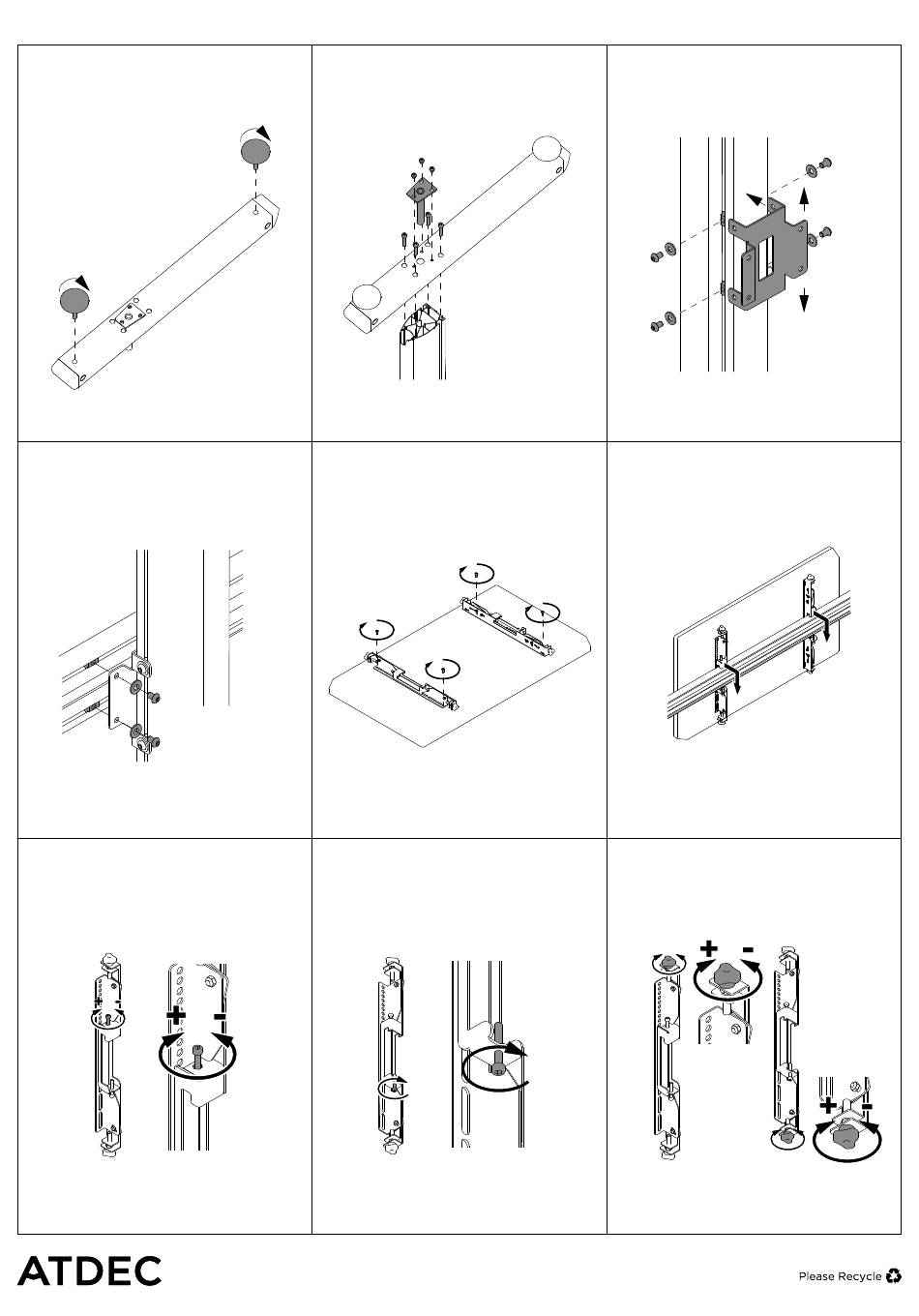 + -

+ -

+ -

ATDEC

Please Recycle