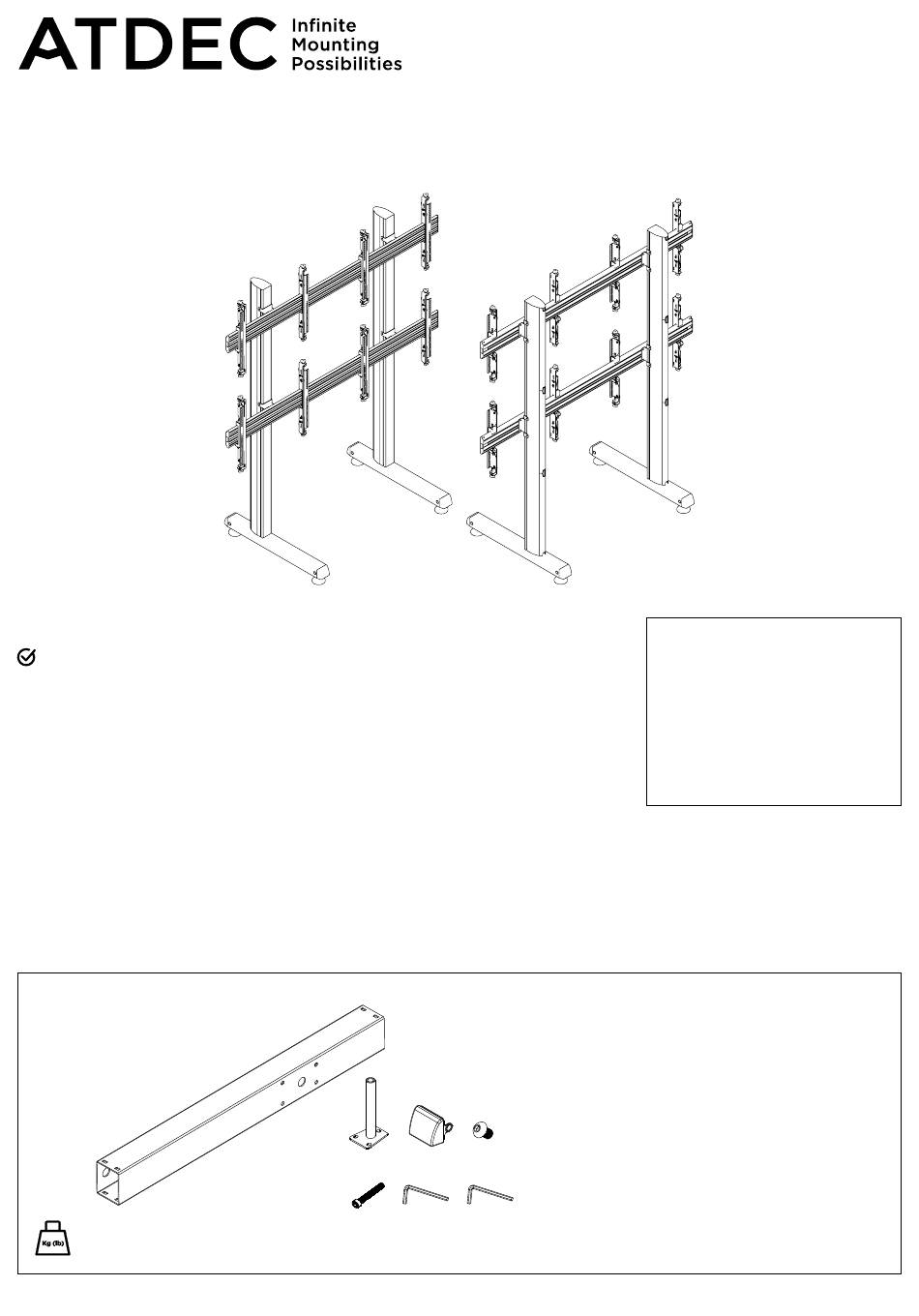 ATDEC Infinite Mounting Possibilities

Kg (lb)