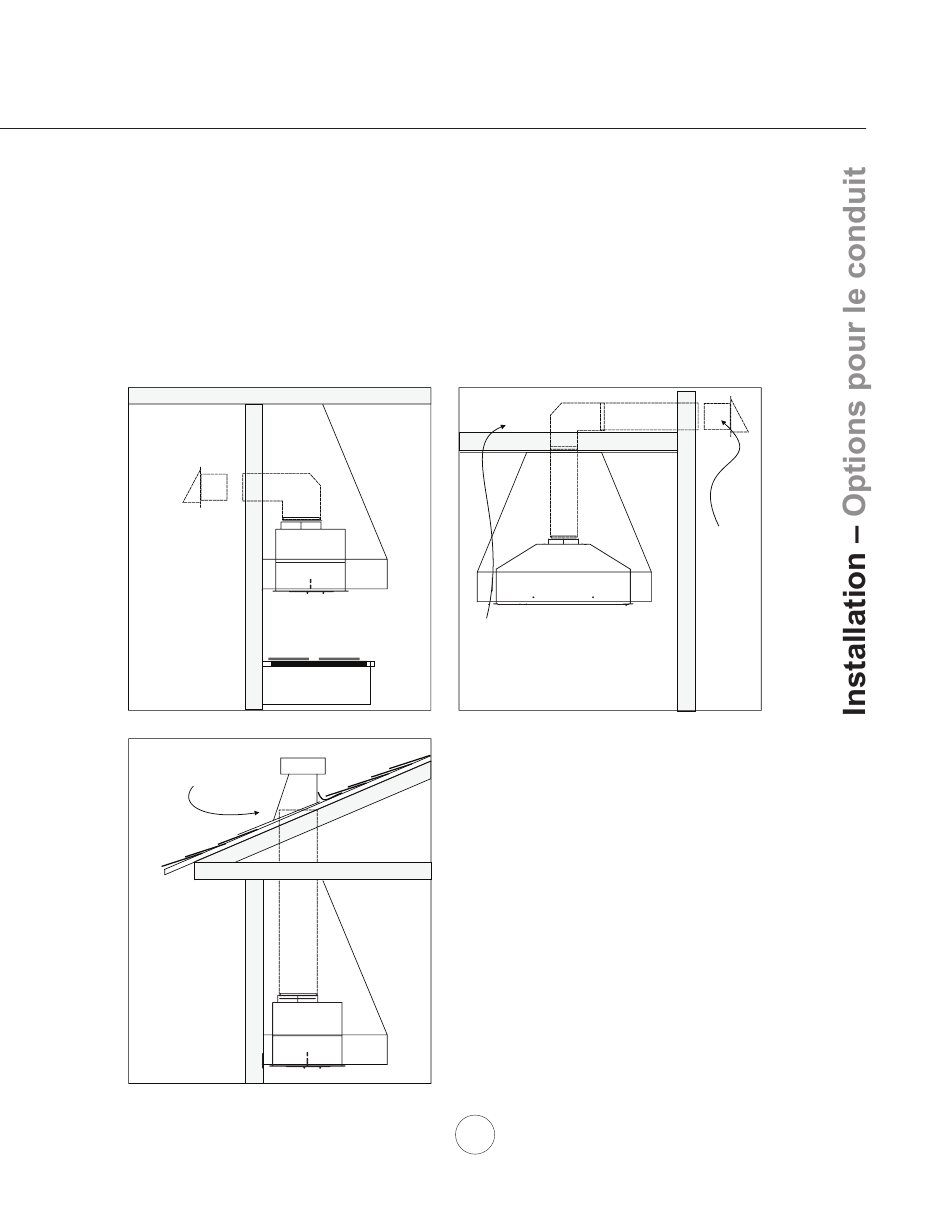 Installation – Options pour le conduit